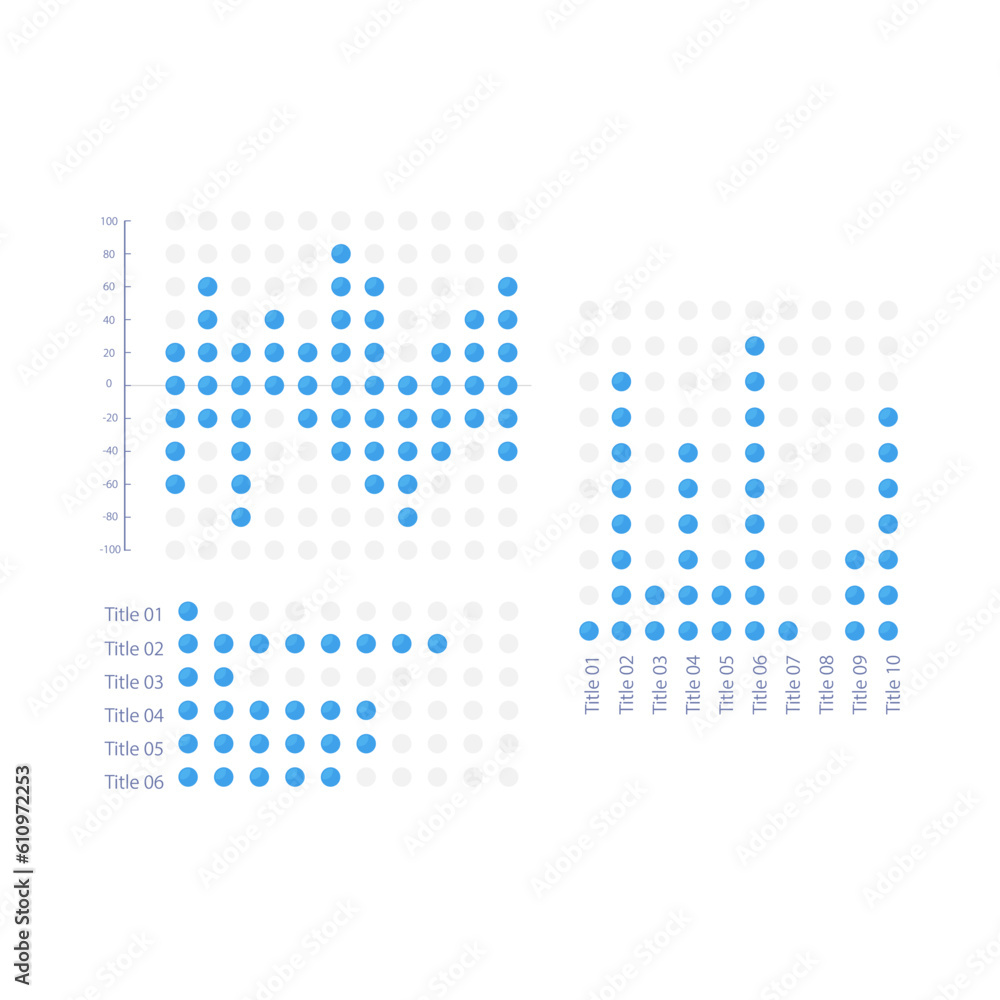 100
80
60
40
20
0
-20
-40
-60
-80
-100

Title 01
Title 02
Title 03
Title 04
Title 05
Title 06

Title 01
Title 02
Title 03
Title 04
Title 05
Title 06
Title 07
Title 08
Title 09
Title 10

Adobe Stock | #610972253