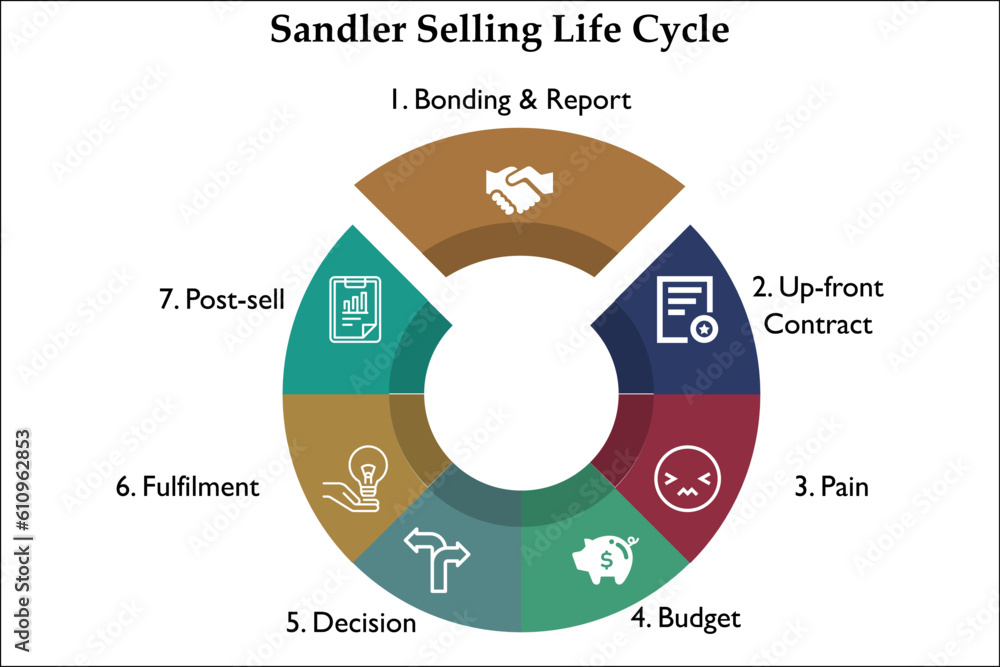 Sandler Selling Life Cycle

1. Bonding & Report

2. Up-front Contract

3. Pain

4. Budget

5. Decision

6. Fulfilment

7. Post-sell

Adobe Stock | #610962853