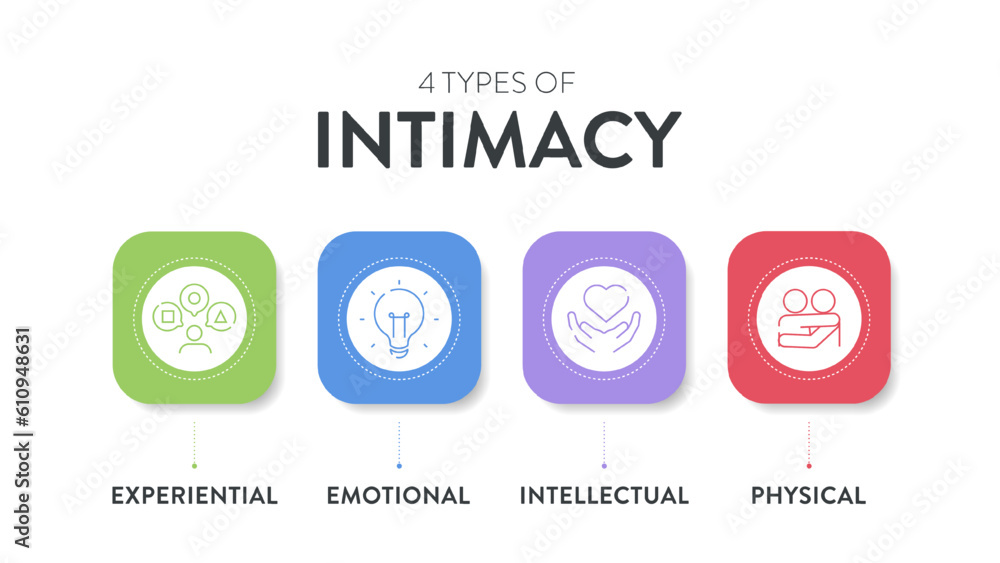 4 TYPES OF
INTIMACY

EXPERIENTIAL

EMOTIONAL

INTELLECTUAL

PHYSICAL

Adobe Stock | #610948631