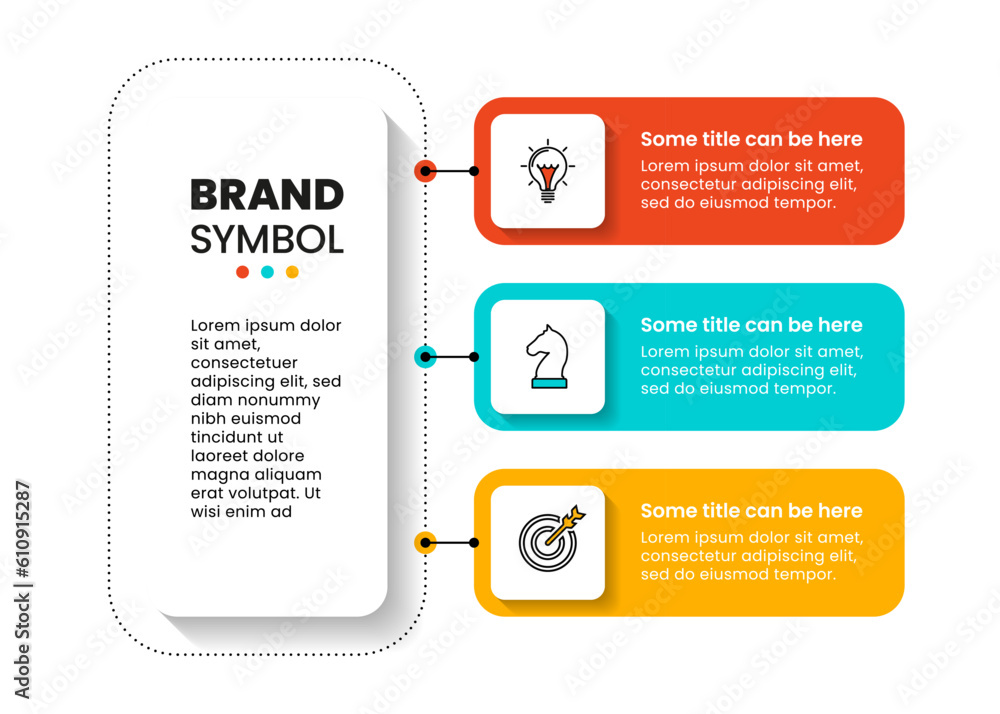 BRAND
SYMBOL

Lorem ipsum dolor sit amet, consectetuer adipiscing elit, sed diam nonummy nibh euismod tincidunt ut laoreet dolore magna aliquam erat volutpat. Ut wisi enim ad

Some title can be here
Lorem ipsum dolor sit amet, consectetur adipiscing elit, sed do eiusmod tempor.

Some title can be here
Lorem ipsum dolor sit amet, consectetur adipiscing elit, sed do eiusmod tempor.

Some title can be here
Lorem ipsum dolor sit amet, consectetur adipiscing elit, sed do eiusmod tempor.

Adobe Stock | #610915287