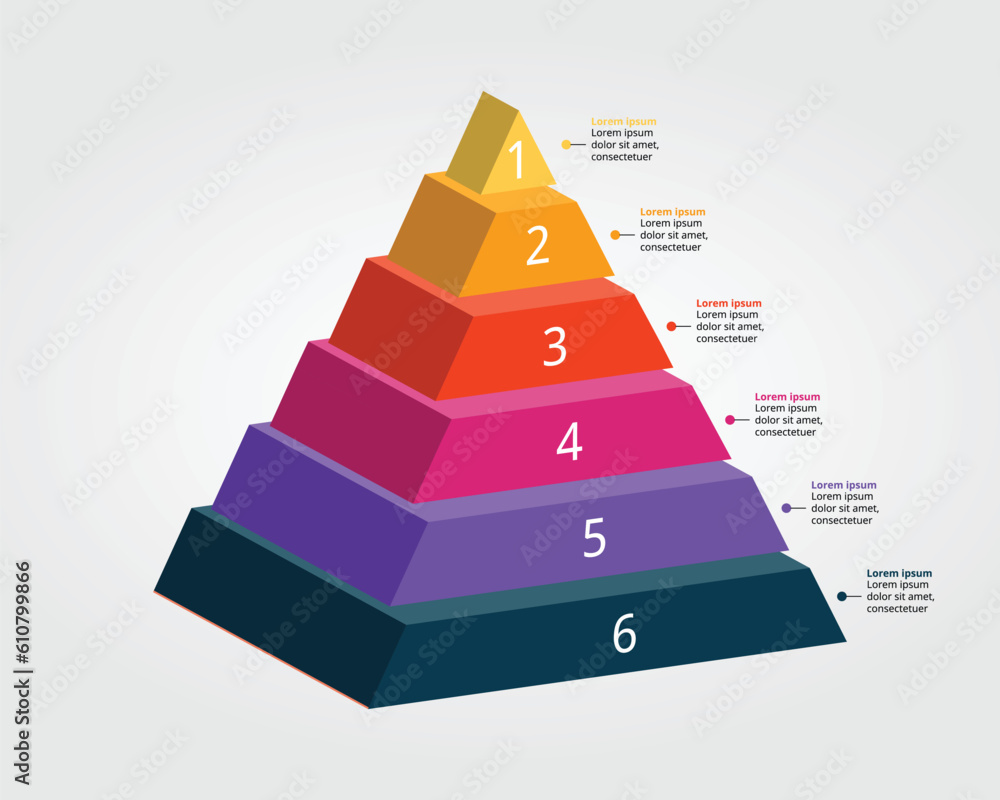 1

Lorem ipsum
Lorem ipsum dolor sit amet, consectetuer

2

Lorem ipsum
Lorem ipsum dolor sit amet, consectetuer

3

Lorem ipsum
Lorem ipsum dolor sit amet, consectetuer

4

Lorem ipsum
Lorem ipsum dolor sit amet, consectetuer

5

Lorem ipsum
Lorem ipsum dolor sit amet, consectetuer

6

Lorem ipsum
Lorem ipsum dolor sit amet, consectetuer

Adobe Stock | #610799866