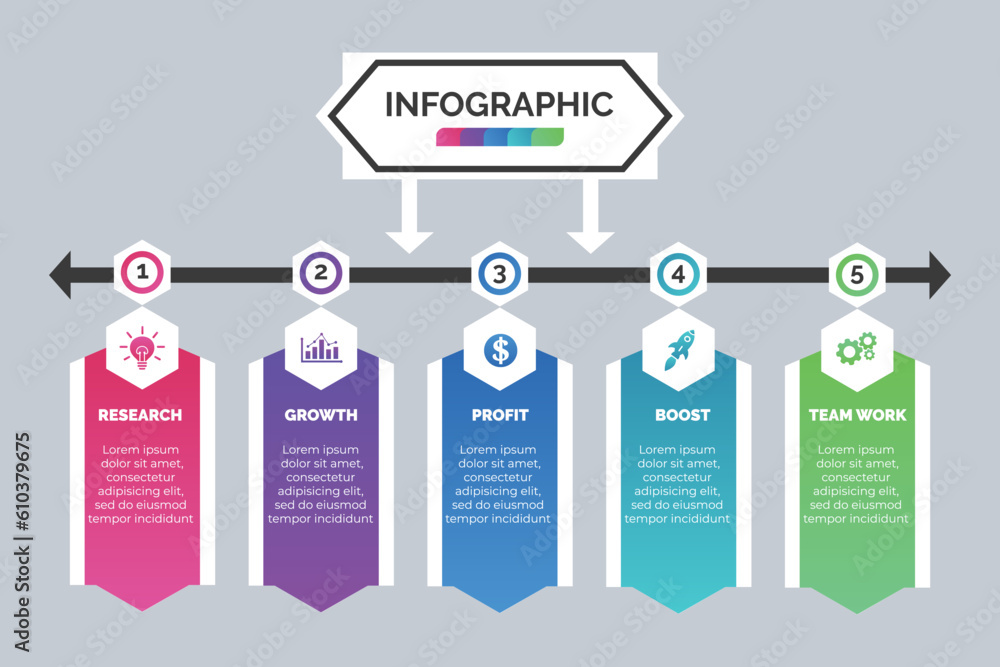 INFOGRAPHIC

1
RESEARCH
Lorem ipsum dolor sit amet, consectetur adipisicing elit, sed do eiusmod tempor incididunt

2
GROWTH
Lorem ipsum dolor sit amet, consectetur adipisicing elit, sed do eiusmod tempor incididunt

3
PROFIT
Lorem ipsum dolor sit amet, consectetur adipisicing elit, sed do eiusmod tempor incididunt

4
BOOST
Lorem ipsum dolor sit amet, consectetur adipisicing elit, sed do eiusmod tempor incididunt

5
TEAM WORK
Lorem ipsum dolor sit amet, consectetur adipisicing elit, sed do eiusmod tempor incididunt

Adobe Stock | #610379675