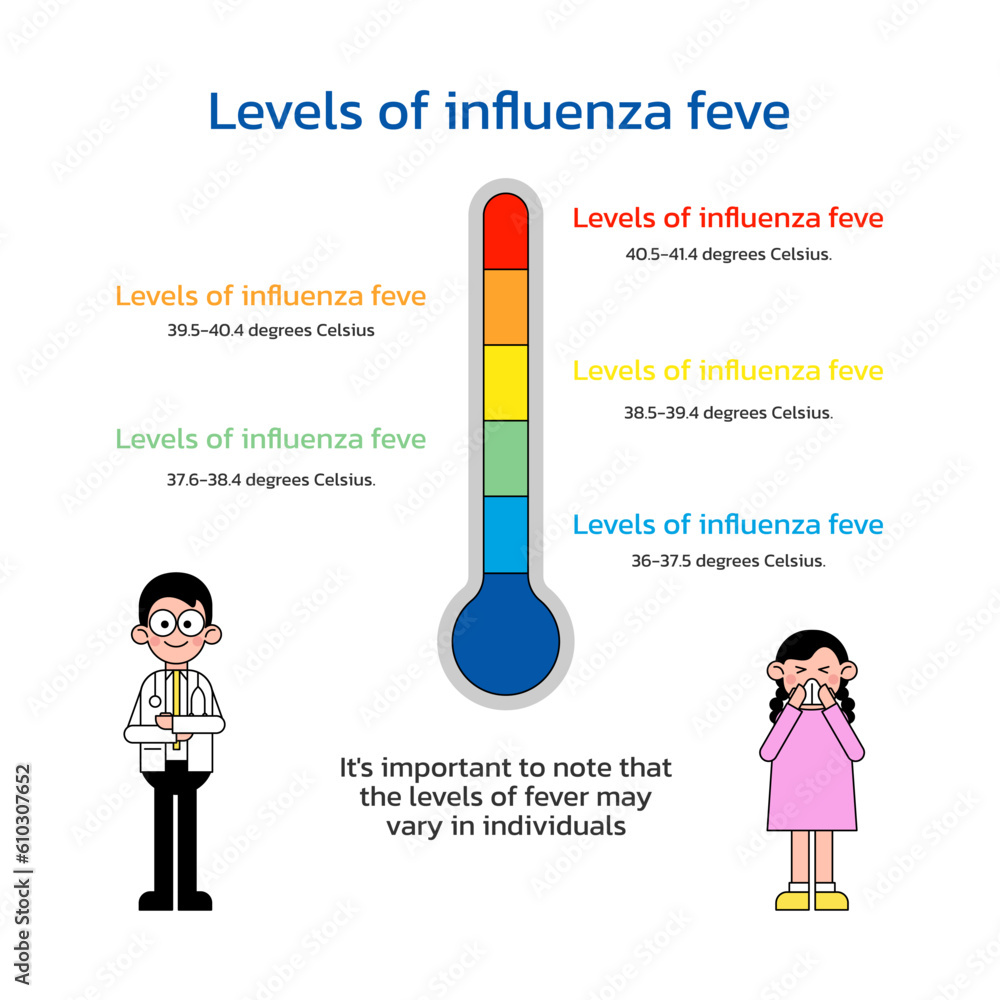 Levels of influenza feve

Levels of influenza feve
40.5-41.4 degrees Celsius.

Levels of influenza feve
39.5-40.4 degrees Celsius

Levels of influenza feve
38.5-39.4 degrees Celsius.

Levels of influenza feve
37.6-38.4 degrees Celsius.

Levels of influenza feve
36-37.5 degrees Celsius.

It's important to note that the levels of fever may vary in individuals

Adobe Stock | #610307652