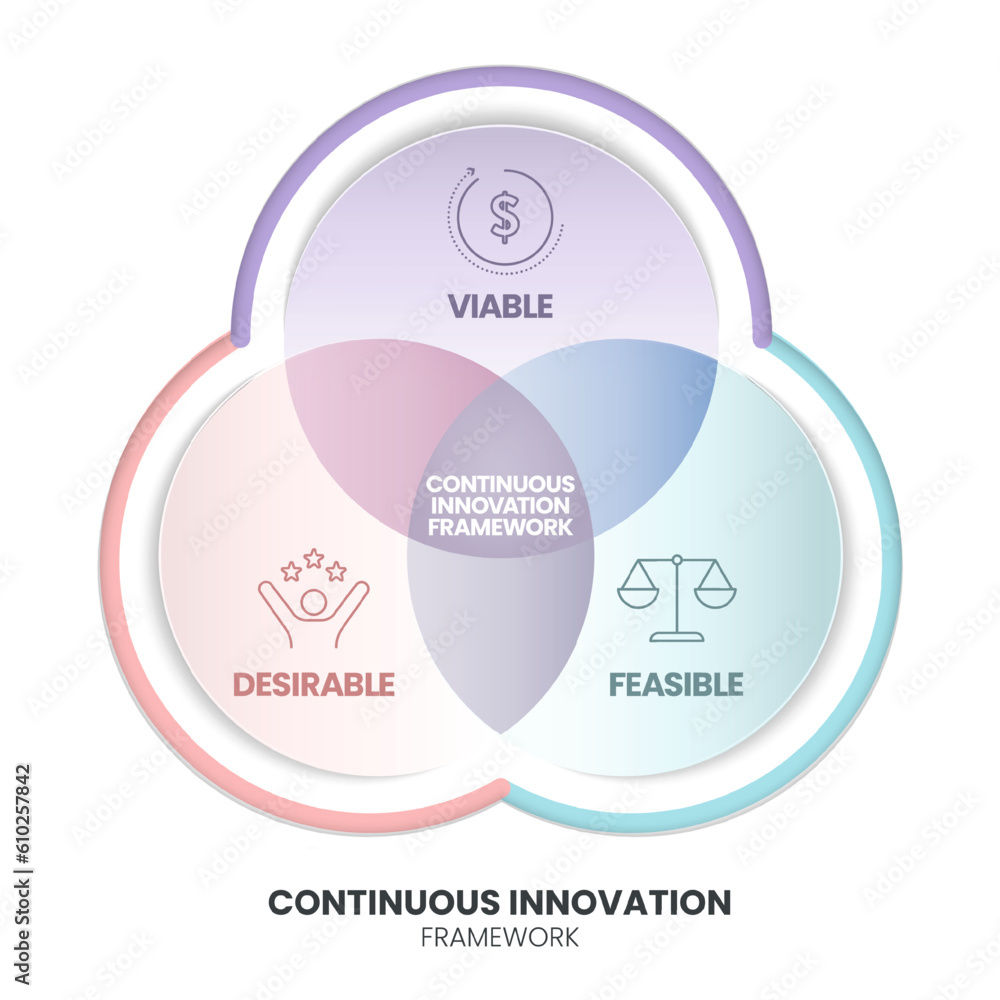 $
VIABLE

CONTINUOUS INNOVATION FRAMEWORK

DESIRABLE

FEASIBLE

CONTINUOUS INNOVATION
FRAMEWORK

Adobe Stock | #610257842