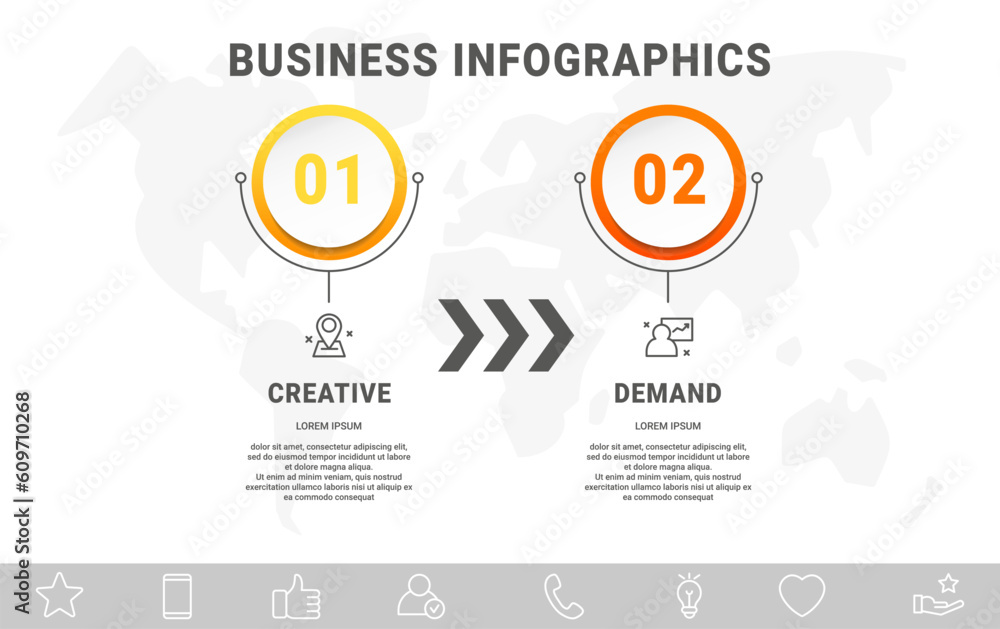 BUSINESS INFOGRAPHICS

01

CREATIVE

LOREM IPSUM

dolor sit amet, consectetur adipiscing elit, sed do eiusmod tempor incididunt ut labore et dolore magna aliqua. Ut enim ad minim veniam, quis nostrud exercitation ullamco laboris nisi ut aliquip ex ea commodo consequat

02

DEMAND

LOREM IPSUM

dolor sit amet, consectetur adipiscing elit, sed do eiusmod tempor incididunt ut labore et dolore magna aliqua. Ut enim ad minim veniam, quis nostrud exercitation ullamco laboris nisi ut aliquip ex ea commodo consequat

Adobe Stock | #609710268