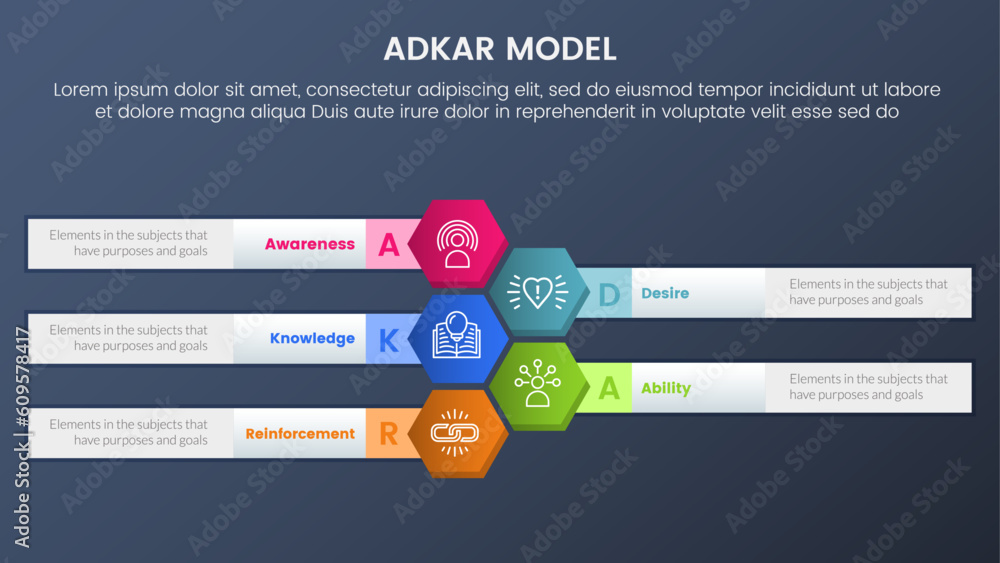 ADKAR MODEL

Lorem ipsum dolor sit amet, consectetur adipiscing elit, sed do eiusmod tempor incididunt ut labore et dolore magna aliqua Duis aute irure dolor in reprehenderit in voluptate velit esse sed do

Elements in the subjects that have purposes and goals

Awareness

A

D

Desire

Elements in the subjects that have purposes and goals

Elements in the subjects that have purposes and goals

Knowledge

K

A

Ability

Elements in the subjects that have purposes and goals

Elements in the subjects that have purposes and goals

Reinforcement

R

Adobe Stock | #609578417