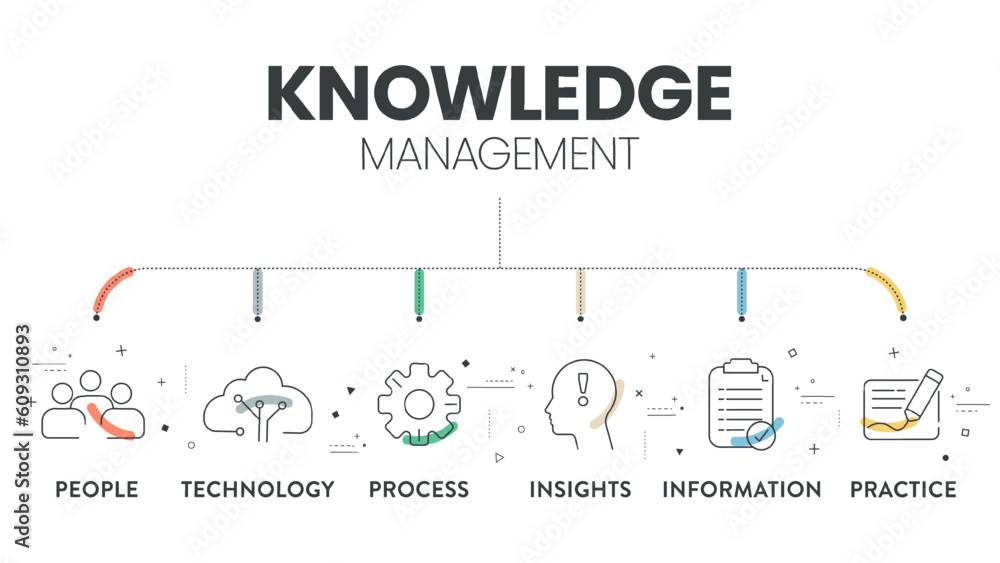 KNOWLEDGE
MANAGEMENT

PEOPLE
TECHNOLOGY
PROCESS
INSIGHTS
INFORMATION
PRACTICE

Adobe Stock | #609310893