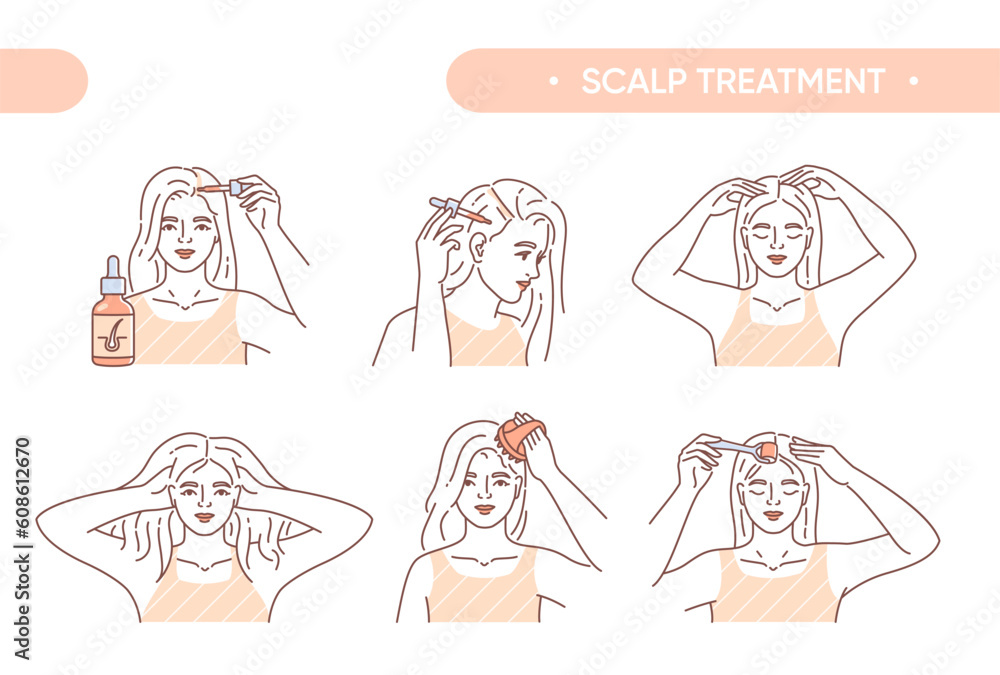 • SCALP TREATMENT •

Adobe Stock | #608612670