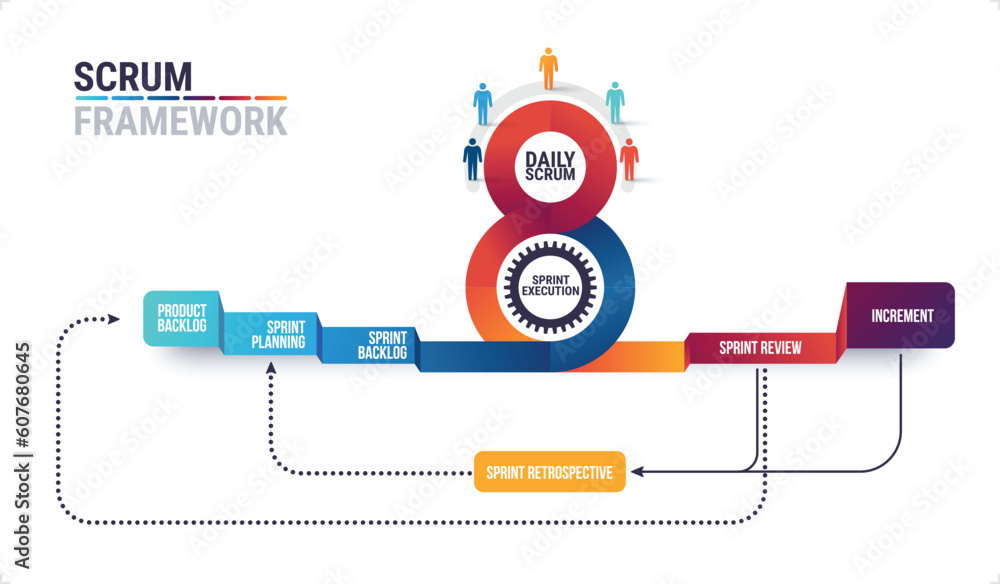 SCRUM
FRAMEWORK

DAILY SCRUM

SPRINT EXECUTION

PRODUCT BACKLOG

SPRINT PLANNING

SPRINT BACKLOG

SPRINT REVIEW

INCREMENT

SPRINT RETROSPECTIVE

Adobe Stock | #607680645