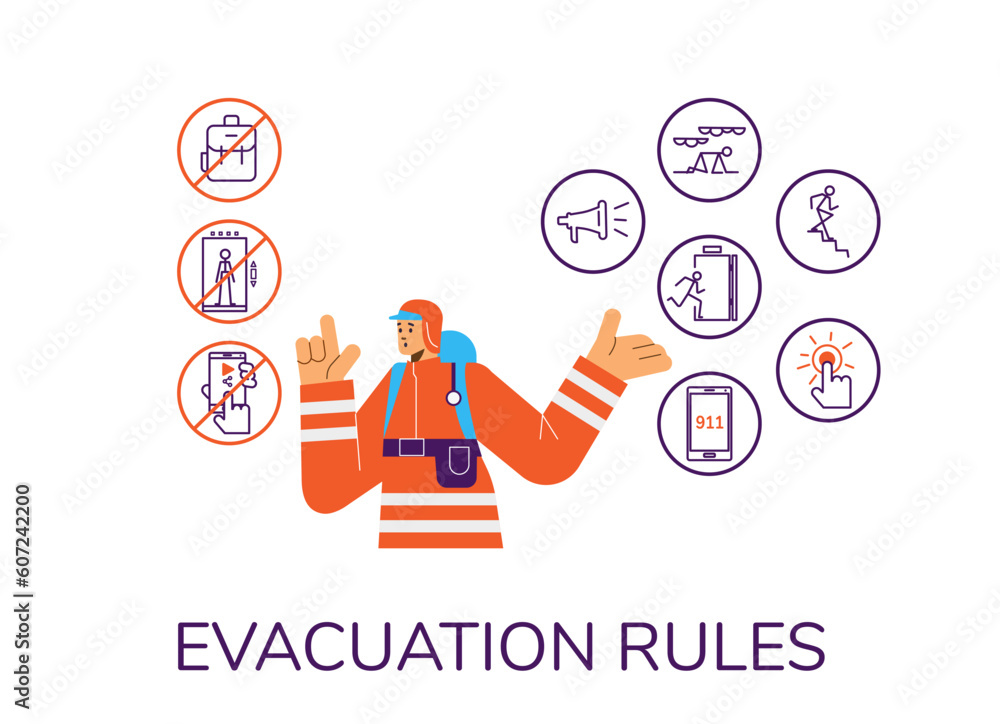 911

EVACUATION RULES

Adobe Stock | #607242200