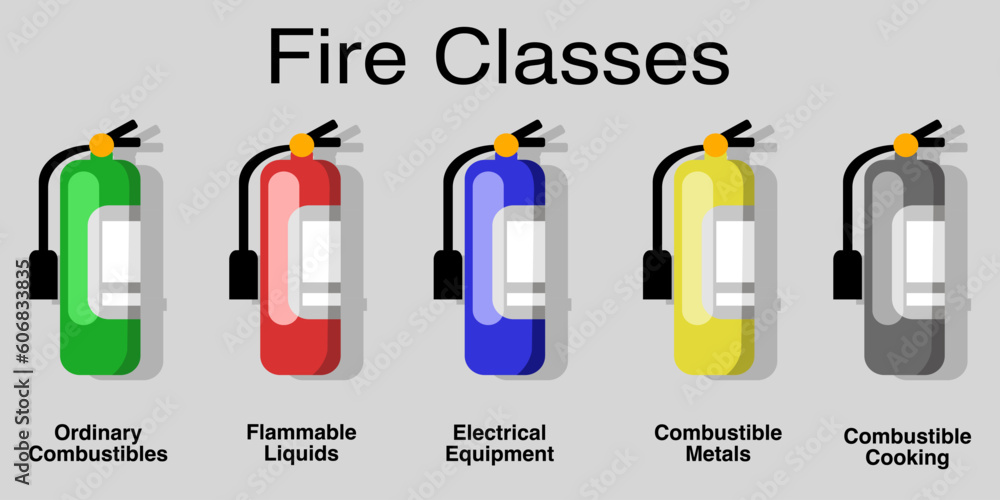 Fire Classes

Ordinary Combustibles

Flammable Liquids

Electrical Equipment

Combustible Metals

Combustible Cooking

Adobe Stock | #606833835