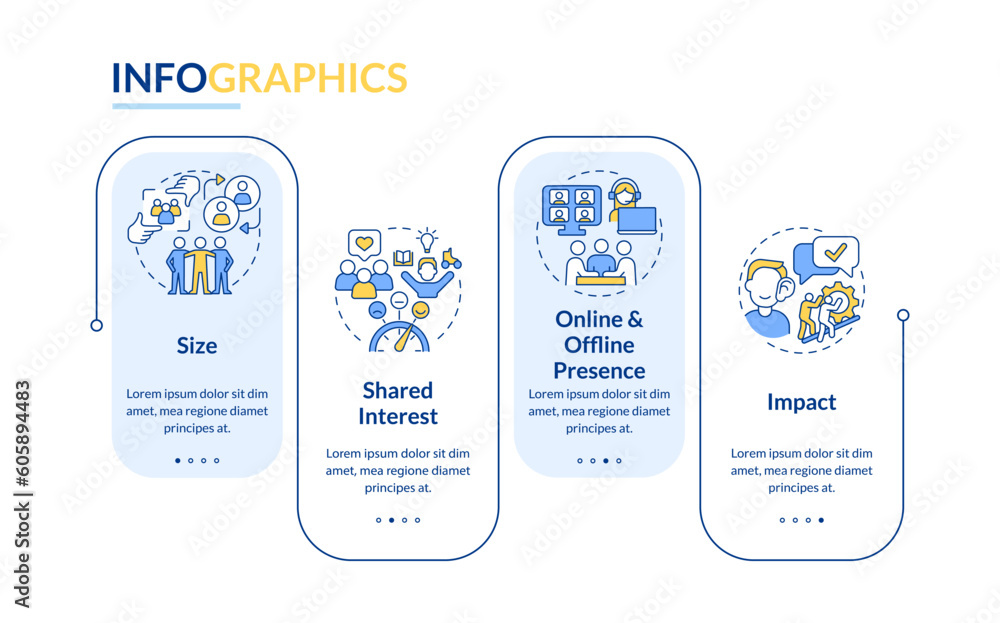 INFOGRAPHICS

Size

Lorem ipsum dolor sit dim amet, mea regione diamet principes at.

Shared Interest

Lorem ipsum dolor sit dim amet, mea regione diamet principes at.

Online & Offline Presence

Lorem ipsum dolor sit dim amet, mea regione diamet principes at.

Impact

Lorem ipsum dolor sit dim amet, mea regione diamet principes at.

Adobe Stock | #605894483