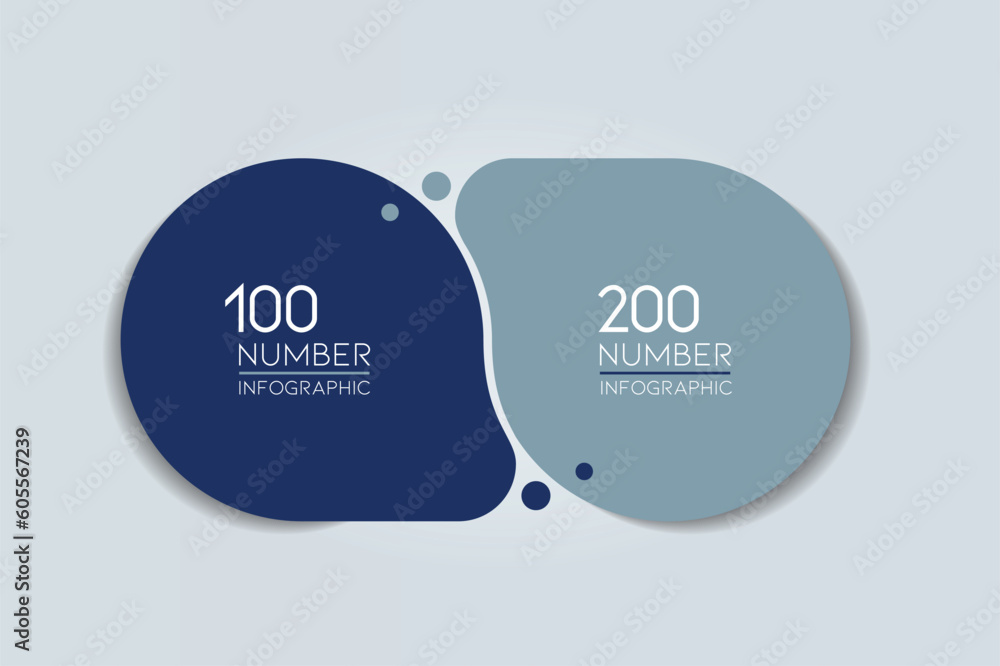 100
NUMBER
INFOGRAPHIC

200
NUMBER
INFOGRAPHIC

Adobe Stock | #605567239