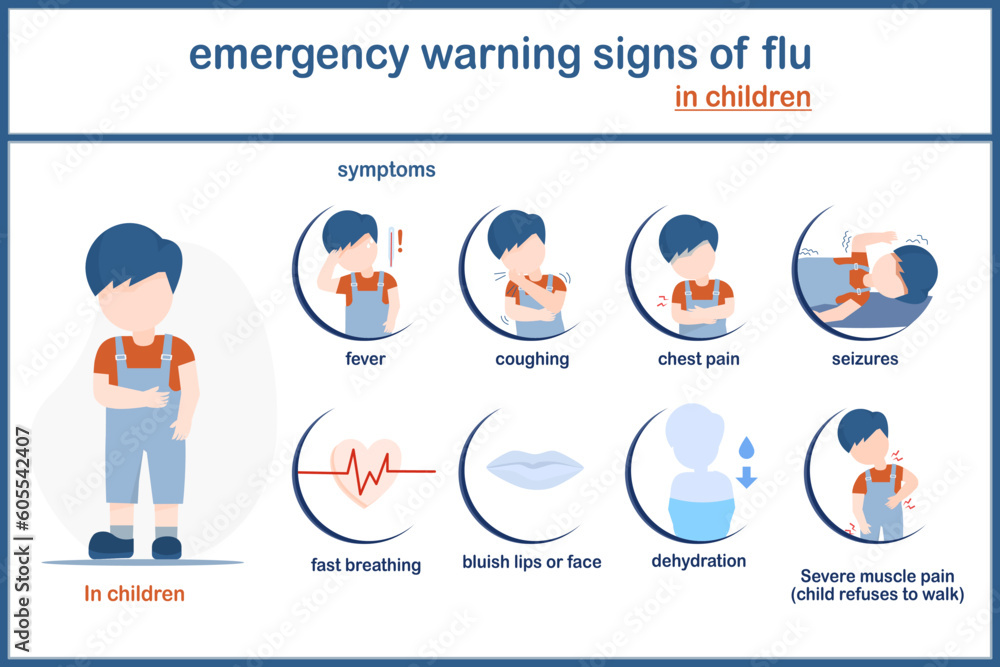 emergency warning signs of flu

in children

symptoms

fever

coughing

chest pain

seizures

fast breathing

bluish lips or face

dehydration

Severe muscle pain (child refuses to walk)

In children

Adobe Stock | #605542407