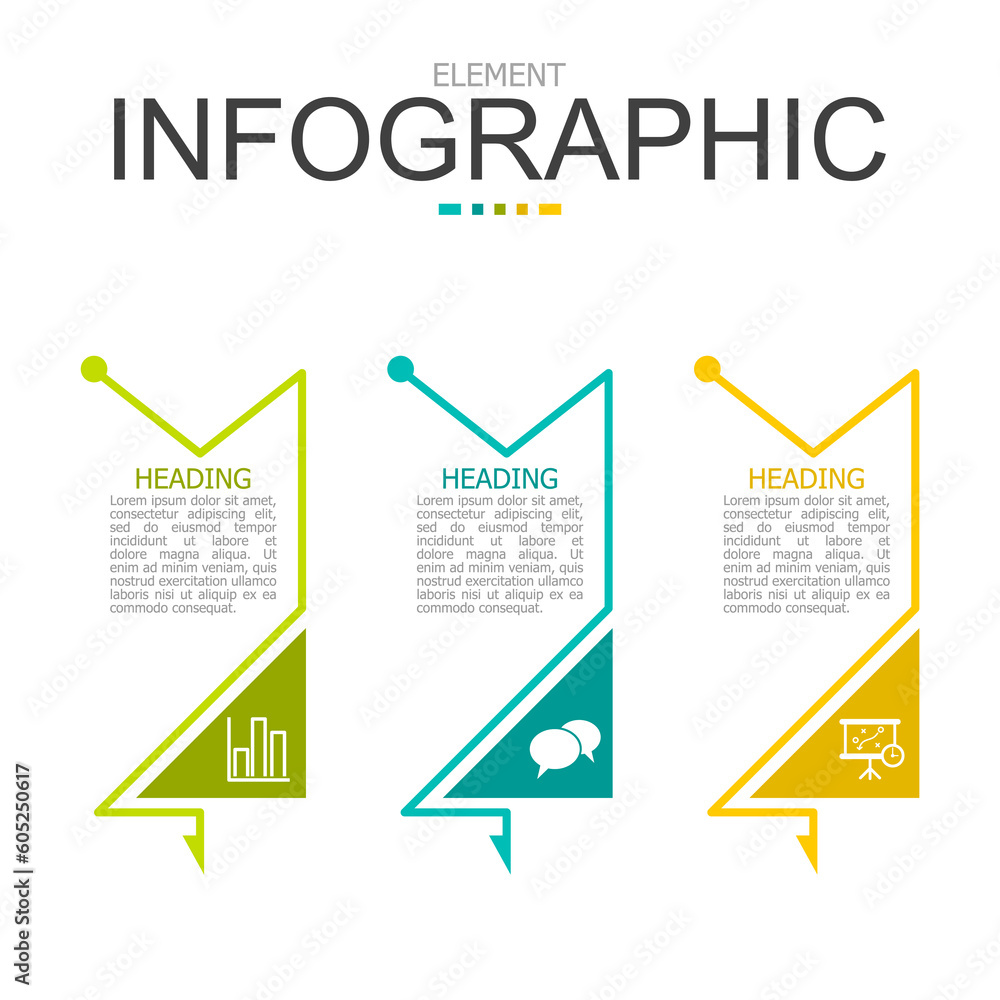 ELEMENT
INFOGRAPHIC

HEADING
Lorem ipsum dolor sit amet, consectetur adipiscing elit, sed do eiusmod tempor incididunt ut labore et dolore magna aliqua. Ut enim ad minim veniam, quis nostrud exercitation ullamco laboris nisi ut aliquip ex ea commodo consequat.

HEADING
Lorem ipsum dolor sit amet, consectetur adipiscing elit, sed do eiusmod tempor incididunt ut labore et dolore magna aliqua. Ut enim ad minim veniam, quis nostrud exercitation ullamco laboris nisi ut aliquip ex ea commodo consequat.

HEADING
Lorem ipsum dolor sit amet, consectetur adipiscing elit, sed do eiusmod tempor incididunt ut labore et dolore magna aliqua. Ut enim ad minim veniam, quis nostrud exercitation ullamco laboris nisi ut aliquip ex ea commodo consequat.

Adobe Stock | #605250617