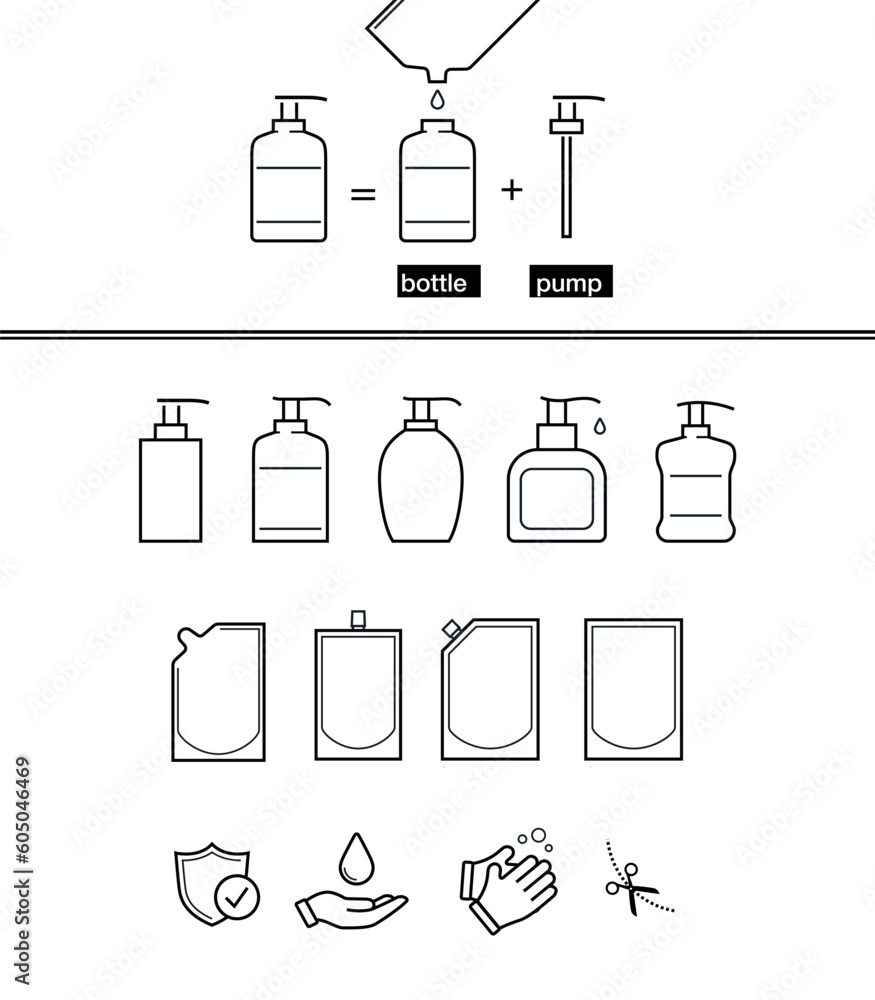 =
+
bottle
pump

Adobe Stock | #605046469