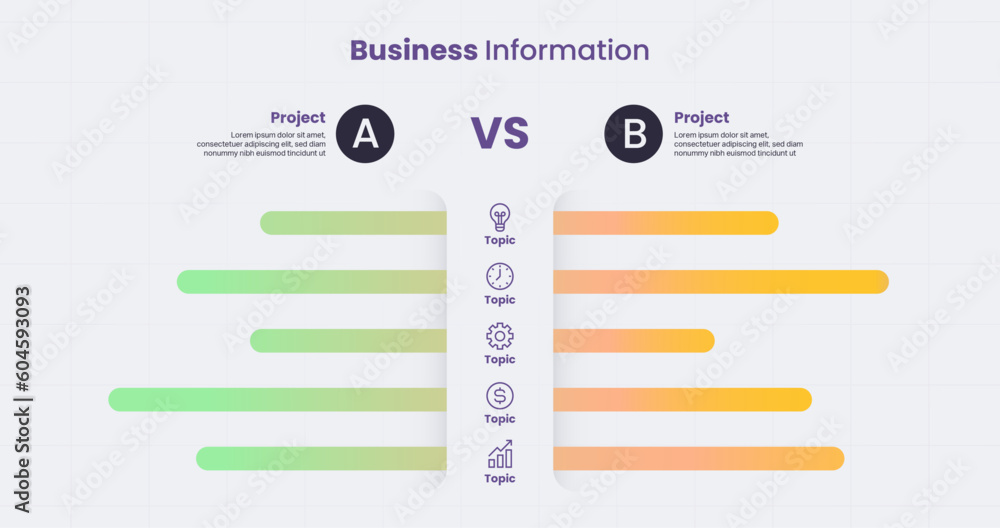 Business Information

Project
Lorem ipsum dolor sit amet, consectetuer adipiscing elit, sed diam nonummy nibh euismod tincidunt ut

A

VS

B

Project
Lorem ipsum dolor sit amet, consectetuer adipiscing elit, sed diam nonummy nibh euismod tincidunt ut

Topic

Topic

Topic

Topic

Topic

Adobe Stock | #604593093