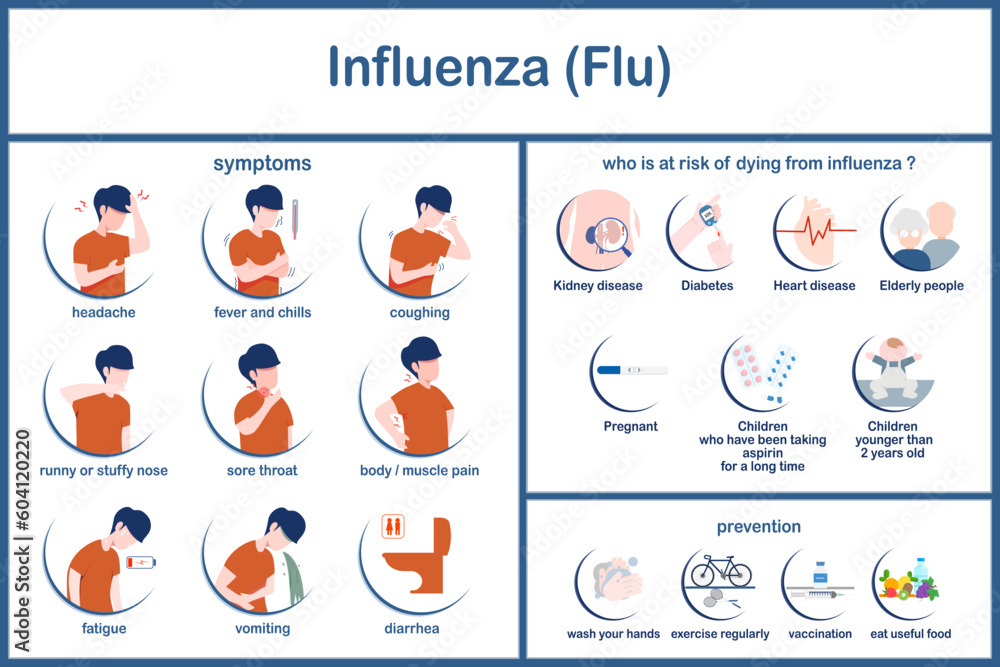 Influenza (Flu)

symptoms

headache

fever and chills

coughing

runny or stuffy nose

sore throat

body / muscle pain

fatigue

vomiting

diarrhea

who is at risk of dying from influenza ?

Kidney disease

Diabetes

Heart disease

Elderly people

Pregnant

Children who have been taking aspirin for a long time

Children younger than 2 years old

prevention

wash your hands

exercise regularly

vaccination

eat useful food

Adobe Stock | #604120220