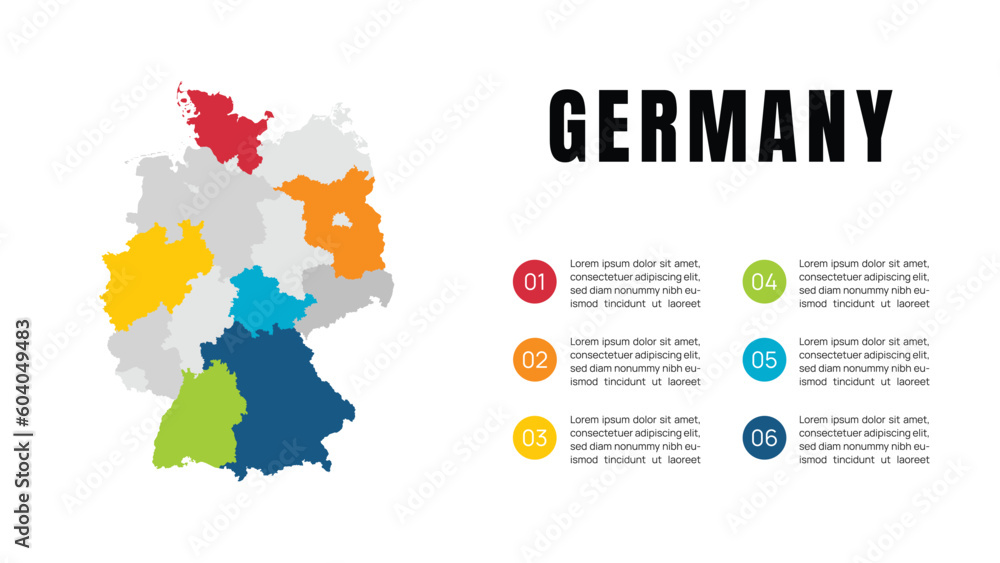 GERMANY

01 Lorem ipsum dolor sit amet, consectetuer adipiscing elit, sed diam nonummy nibh euismod tincidunt ut laoreet

02 Lorem ipsum dolor sit amet, consectetuer adipiscing elit, sed diam nonummy nibh euismod tincidunt ut laoreet

03 Lorem ipsum dolor sit amet, consectetuer adipiscing elit, sed diam nonummy nibh euismod tincidunt ut laoreet

04 Lorem ipsum dolor sit amet, consectetuer adipiscing elit, sed diam nonummy nibh euismod tincidunt ut laoreet

05 Lorem ipsum dolor sit amet, consectetuer adipiscing elit, sed diam nonummy nibh euismod tincidunt ut laoreet

06 Lorem ipsum dolor sit amet, consectetuer adipiscing elit, sed diam nonummy nibh euismod tincidunt ut laoreet

Adobe Stock | #604049483