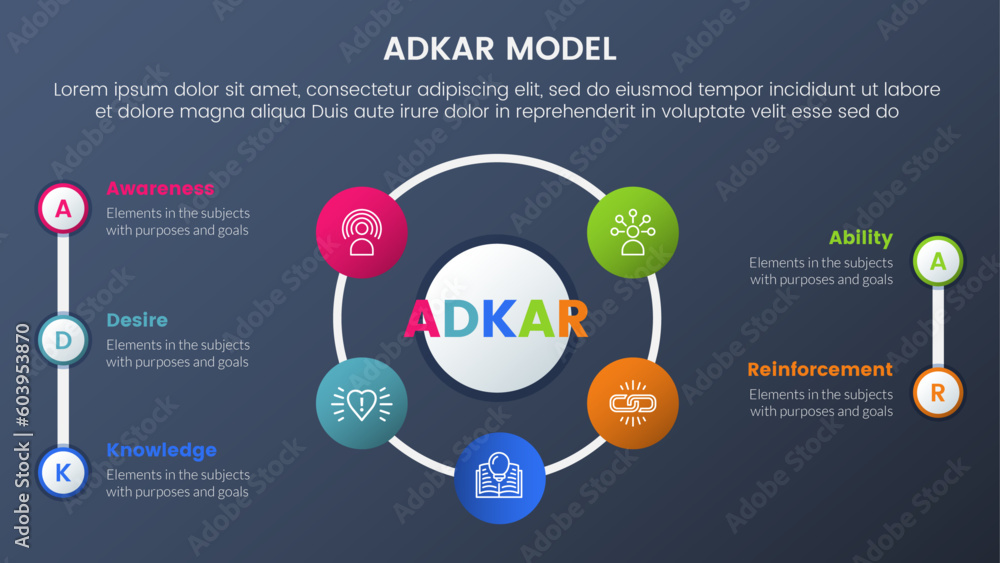 ADKAR MODEL

Lorem ipsum dolor sit amet, consectetur adipiscing elit, sed do eiusmod tempor incididunt ut labore et dolore magna aliqua Duis aute irure dolor in reprehenderit in voluptate velit esse sed do

A

Awareness

Elements in the subjects with purposes and goals

D

Desire

Elements in the subjects with purposes and goals

K

Knowledge

Elements in the subjects with purposes and goals

ADKAR

Ability

Elements in the subjects with purposes and goals

A

Reinforcement

Elements in the subjects with purposes and goals

R

Adobe Stock | #603953870