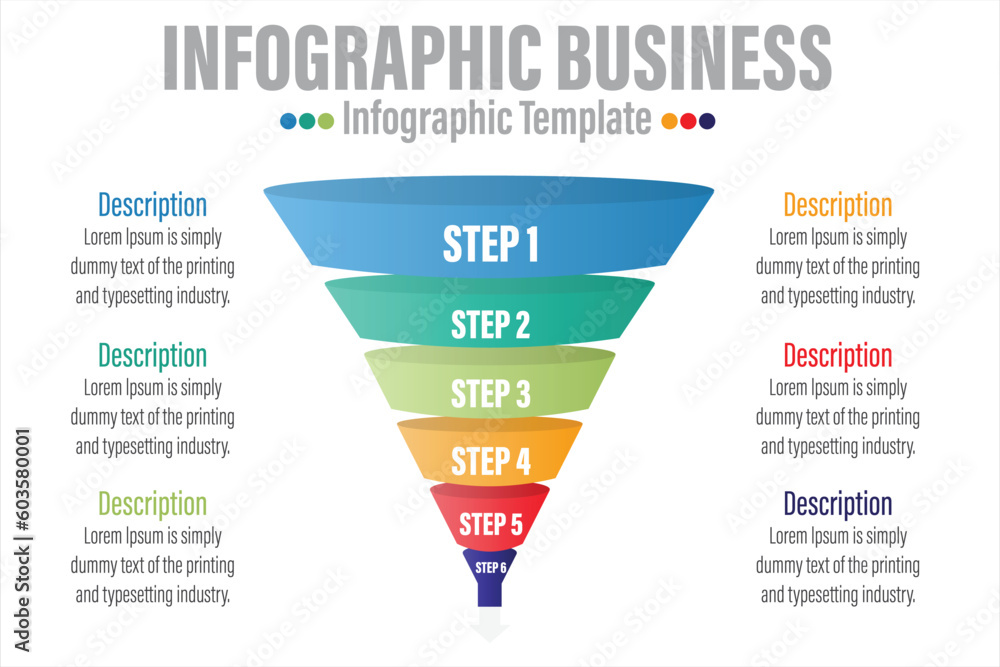 INFOGRAPHIC BUSINESS

Infographic Template

Description
Lorem Ipsum is simply dummy text of the printing and typesetting industry.

Description
Lorem Ipsum is simply dummy text of the printing and typesetting industry.

Description
Lorem Ipsum is simply dummy text of the printing and typesetting industry.

STEP 1

STEP 2

STEP 3

STEP 4

STEP 5

STEP 6

Description
Lorem Ipsum is simply dummy text of the printing and typesetting industry.

Description
Lorem Ipsum is simply dummy text of the printing and typesetting industry.

Description
Lorem Ipsum is simply dummy text of the printing and typesetting industry.

Adobe Stock | #603580001