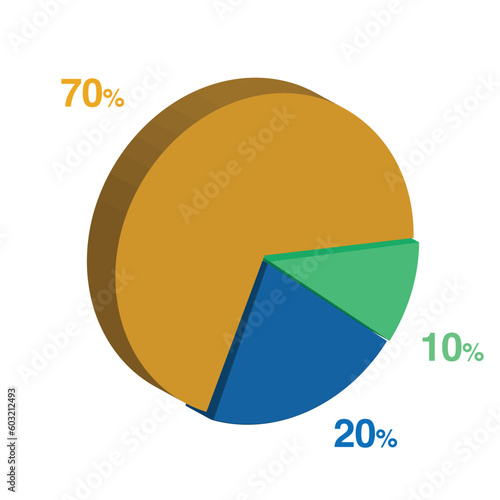 70%

10%

20%

Adobe Stock

Adobe Stock | #603212493