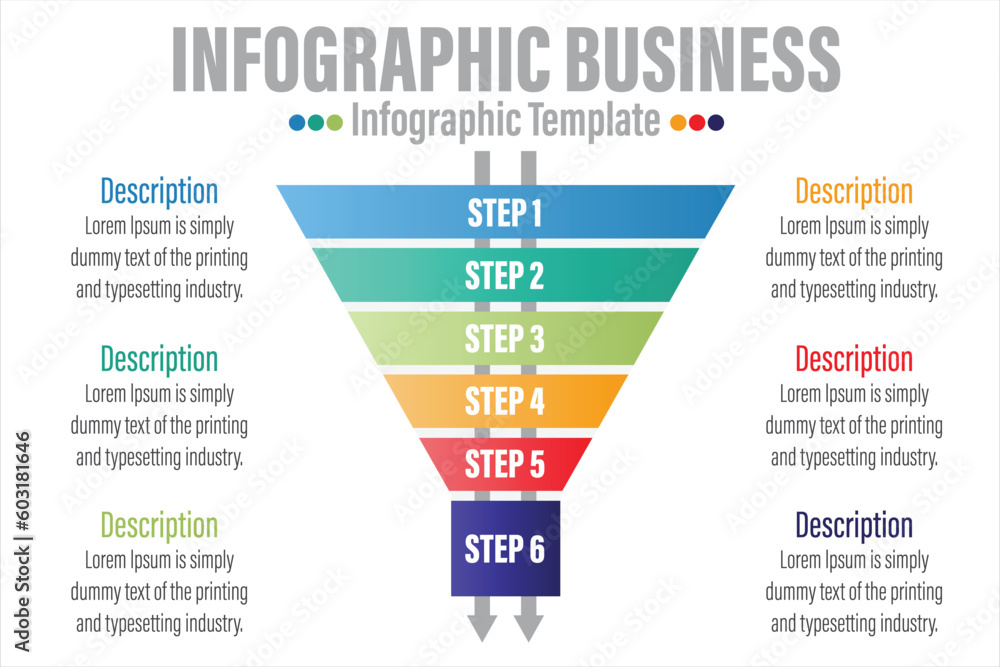 INFOGRAPHIC BUSINESS

Infographic Template

Description
Lorem Ipsum is simply dummy text of the printing and typesetting industry.

Description
Lorem Ipsum is simply dummy text of the printing and typesetting industry.

Description
Lorem Ipsum is simply dummy text of the printing and typesetting industry.

STEP 1
STEP 2
STEP 3
STEP 4
STEP 5
STEP 6

Description
Lorem Ipsum is simply dummy text of the printing and typesetting industry.

Description
Lorem Ipsum is simply dummy text of the printing and typesetting industry.

Description
Lorem Ipsum is simply dummy text of the printing and typesetting industry.

Adobe Stock | #603181646