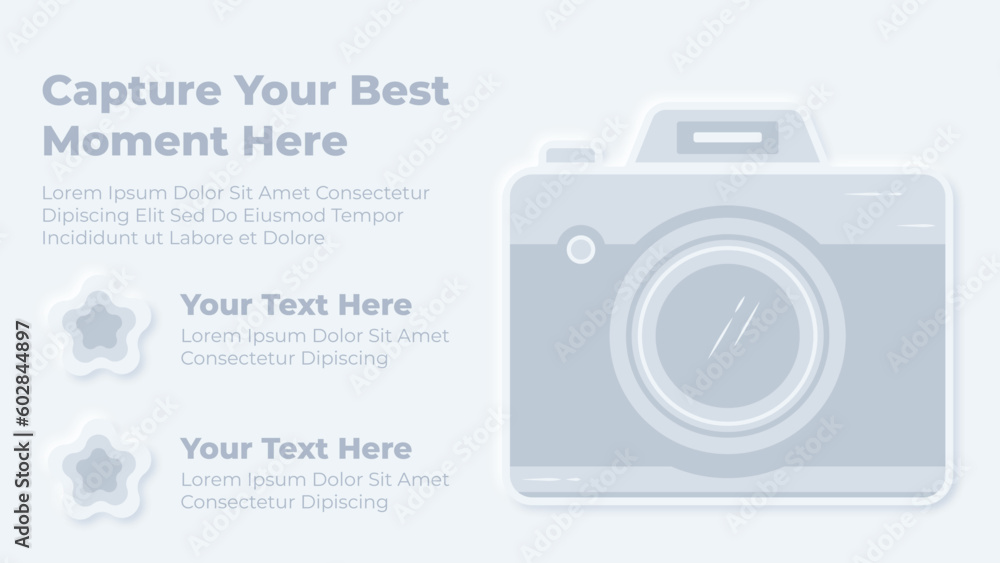 Capture Your Best Moment Here

Lorem Ipsum Dolor Sit Amet Consectetur Dipiscing Elit Sed Do Eiusmod Tempor Incididunt ut Labore et Dolore

Your Text Here
Lorem Ipsum Dolor Sit Amet Consectetur Dipiscing

Your Text Here
Lorem Ipsum Dolor Sit Amet Consectetur Dipiscing

Adobe Stock | #602844897