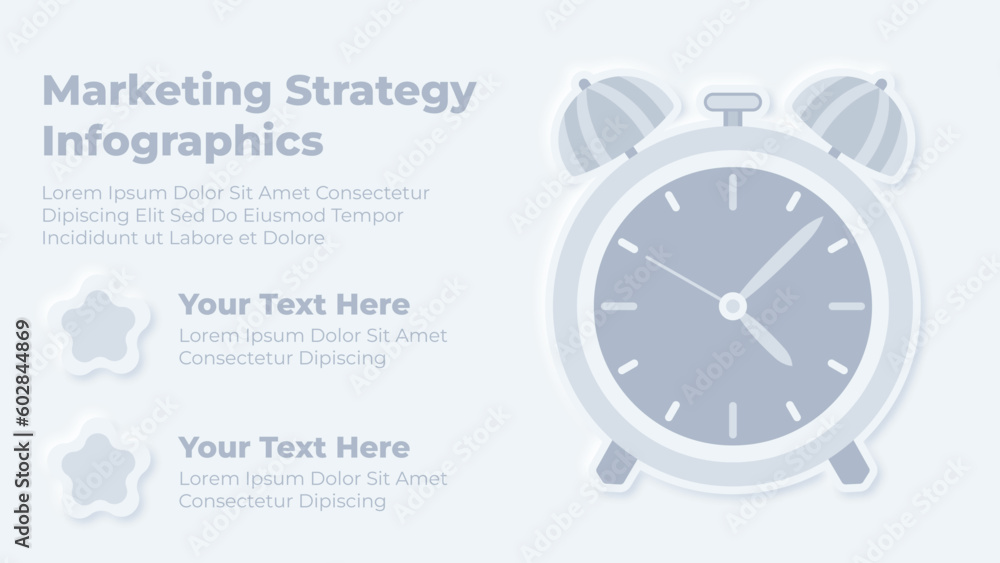 Marketing Strategy Infographics

Lorem Ipsum Dolor Sit Amet Consectetur Dipiscing Elit Sed Do Eiusmod Tempor Incididunt ut Labore et Dolore

Your Text Here
Lorem Ipsum Dolor Sit Amet Consectetur Dipiscing

Your Text Here
Lorem Ipsum Dolor Sit Amet Consectetur Dipiscing

Adobe Stock | #602844869