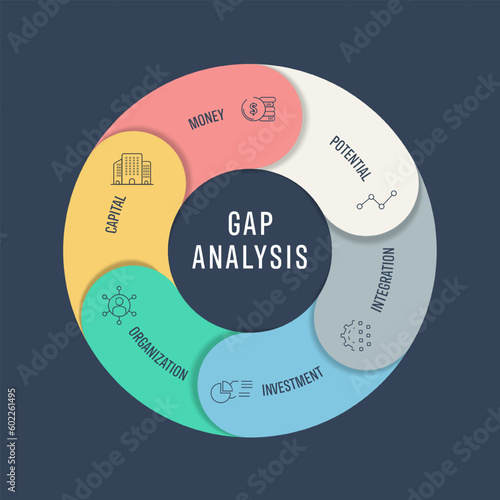 GAP ANALYSIS

MONEY

POTENTIAL

INTEGRATION

INVESTMENT

ORGANIZATION

CAPITAL

Adobe Stock

Adobe Stock | #602261495