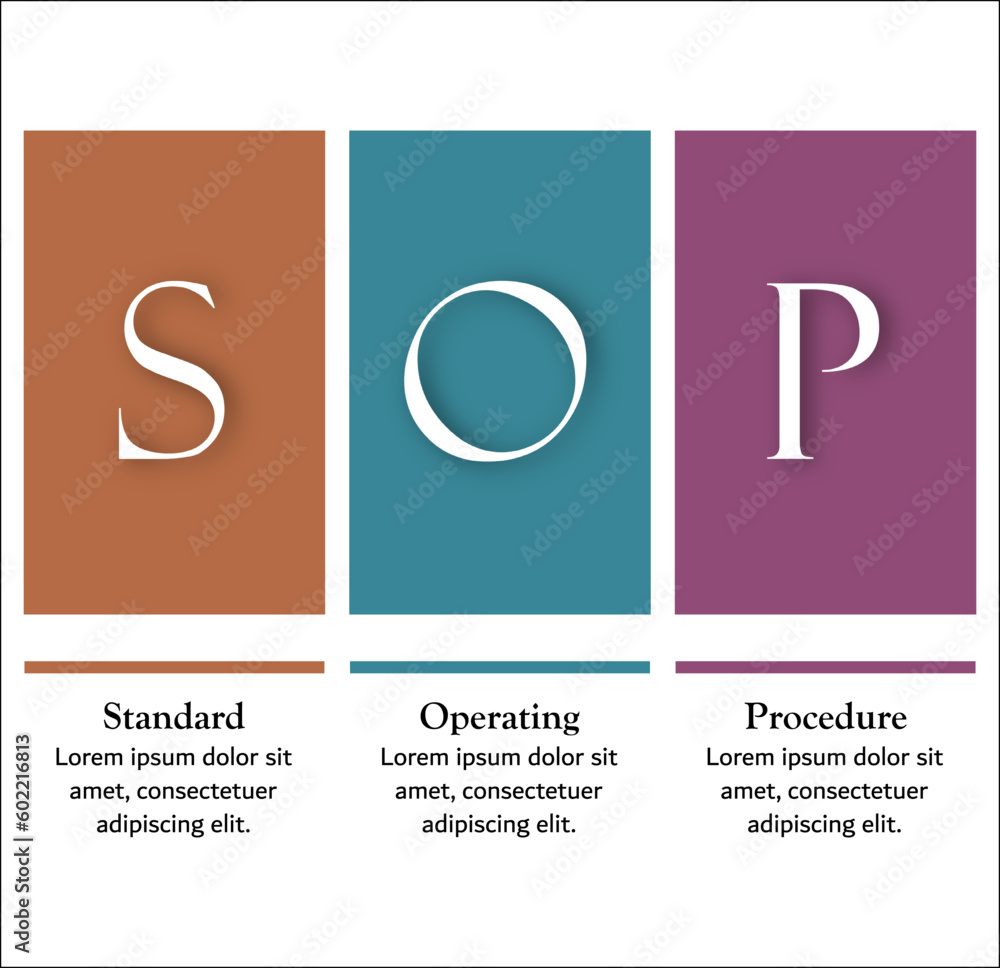 S

O

P

Standard
Lorem ipsum dolor sit amet, consectetuer adipiscing elit.

Operating
Lorem ipsum dolor sit amet, consectetuer adipiscing elit.

Procedure
Lorem ipsum dolor sit amet, consectetuer adipiscing elit.

Adobe Stock | #602216813