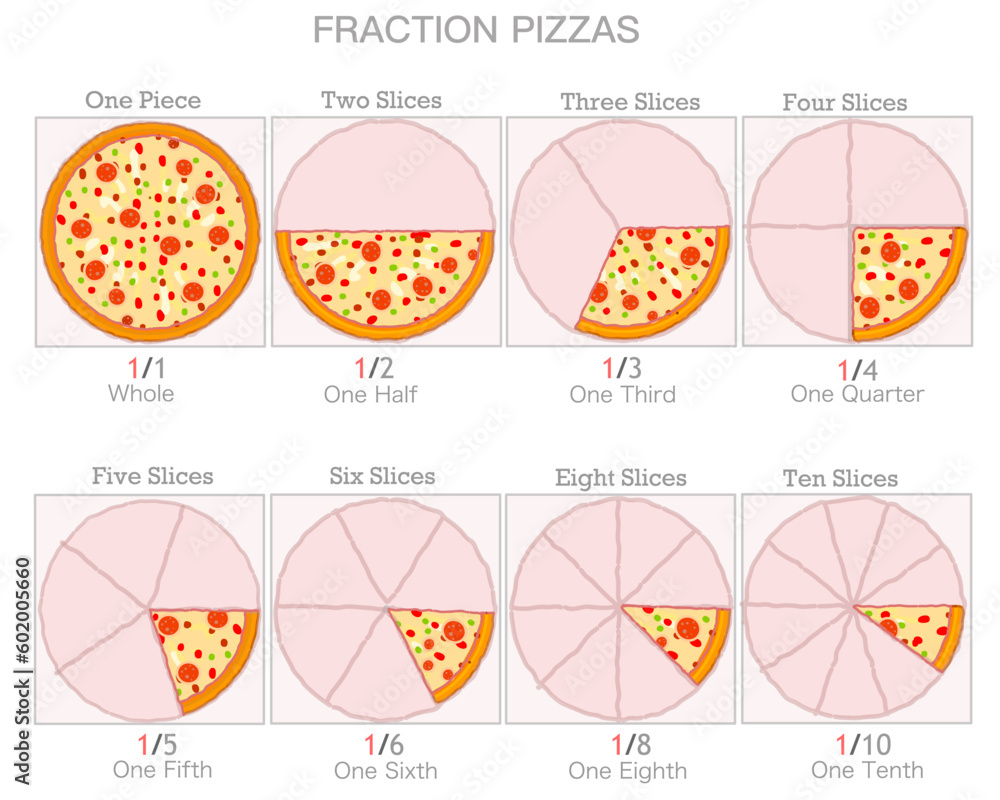 FRACTION PIZZAS

One Piece
1/1
Whole

Two Slices
1/2
One Half

Three Slices
1/3
One Third

Four Slices
1/4
One Quarter

Five Slices
1/5
One Fifth

Six Slices
1/6
One Sixth

Eight Slices
1/8
One Eighth

Ten Slices
1/10
One Tenth

Adobe Stock | #602005660