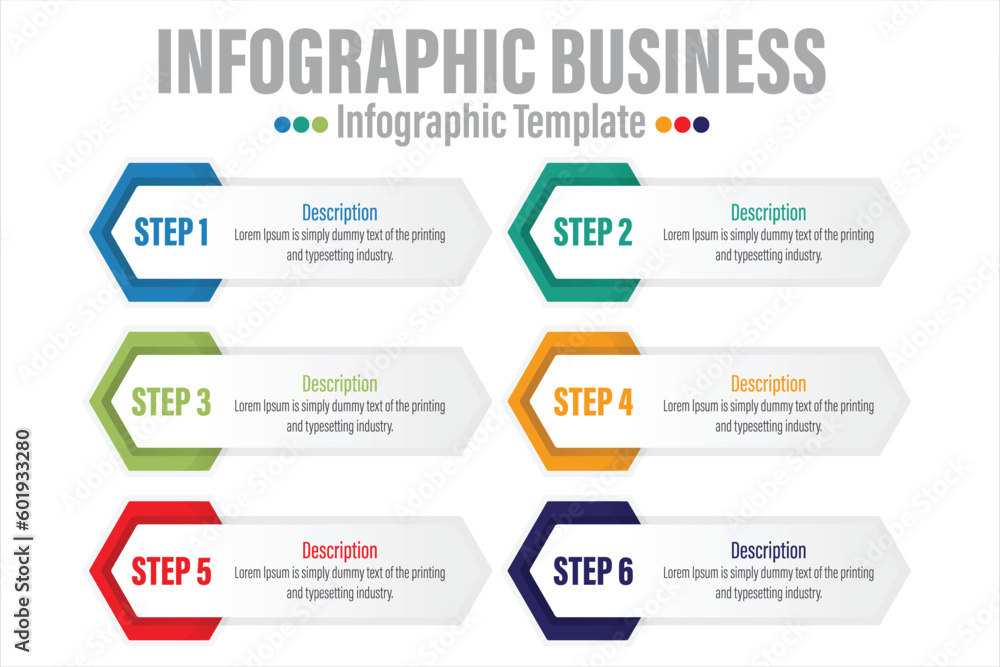 INFOGRAPHIC BUSINESS

Infographic Template

STEP 1
Description
Lorem Ipsum is simply dummy text of the printing and typesetting industry.

STEP 2
Description
Lorem Ipsum is simply dummy text of the printing and typesetting industry.

STEP 3
Description
Lorem Ipsum is simply dummy text of the printing and typesetting industry.

STEP 4
Description
Lorem Ipsum is simply dummy text of the printing and typesetting industry.

STEP 5
Description
Lorem Ipsum is simply dummy text of the printing and typesetting industry.

STEP 6
Description
Lorem Ipsum is simply dummy text of the printing and typesetting industry.

Adobe Stock | #601933280