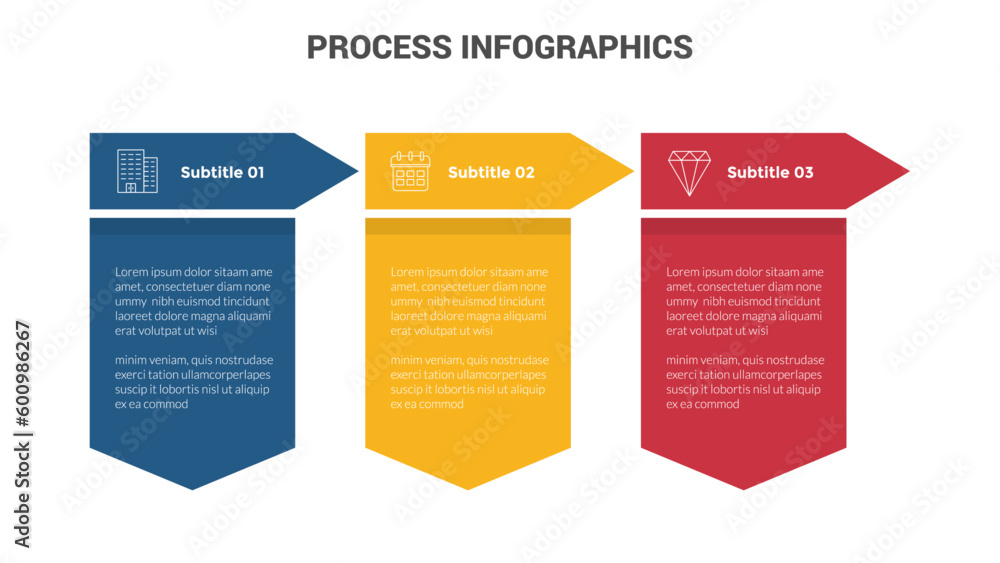 PROCESS INFOGRAPHICS

Subtitle 01

Lorem ipsum dolor sitaam ame amet, consectetuer diam none ummy nibh euismod tincidunt laoreet dolore magna aliquami erat volutpat ut wisi

minim veniam, quis nostrudase exerci tation ullamcorperlapes suscip it lobortis nisl ut aliquip ex ea commod

Subtitle 02

Lorem ipsum dolor sitaam ame amet, consectetuer diam none ummy nibh euismod tincidunt laoreet dolore magna aliquami erat volutpat ut wisi

minim veniam, quis nostrudase exerci tation ullamcorperlapes suscip it lobortis nisl ut aliquip ex ea commod

Subtitle 03

Lorem ipsum dolor sitaam ame amet, consectetuer diam none ummy nibh euismod tincidunt laoreet dolore magna aliquami erat volutpat ut wisi

minim veniam, quis nostrudase exerci tation ullamcorperlapes suscip it lobortis nisl ut aliquip ex ea commod

Adobe Stock | #600986267