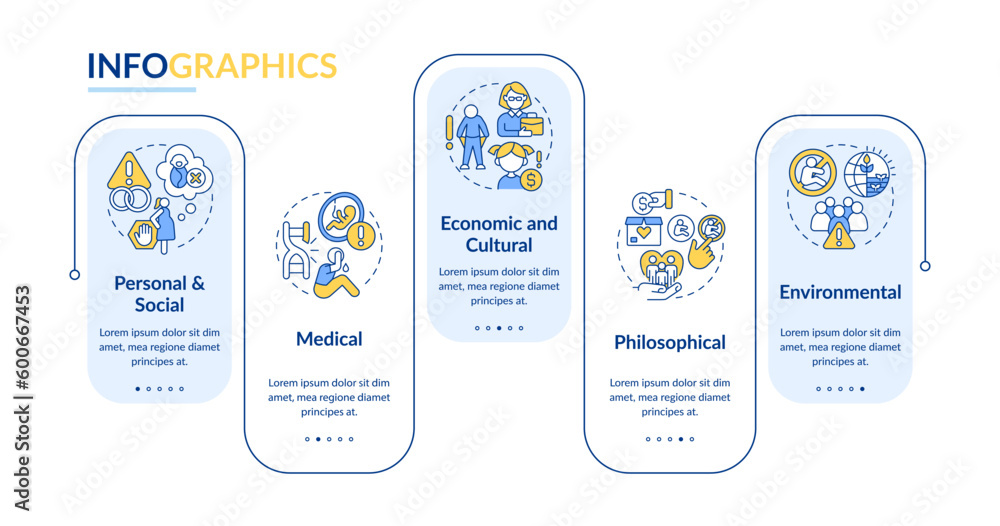 INFOGRAPHICS

Personal & Social

Lorem ipsum dolor sit dim amet, mea regione diamet principes at.

Medical

Lorem ipsum dolor sit dim amet, mea regione diamet principes at.

Economic and Cultural

Lorem ipsum dolor sit dim amet, mea regione diamet principes at.

Philosophical

Lorem ipsum dolor sit dim amet, mea regione diamet principes at.

Environmental

Lorem ipsum dolor sit dim amet, mea regione diamet principes at.

Adobe Stock | #600667453