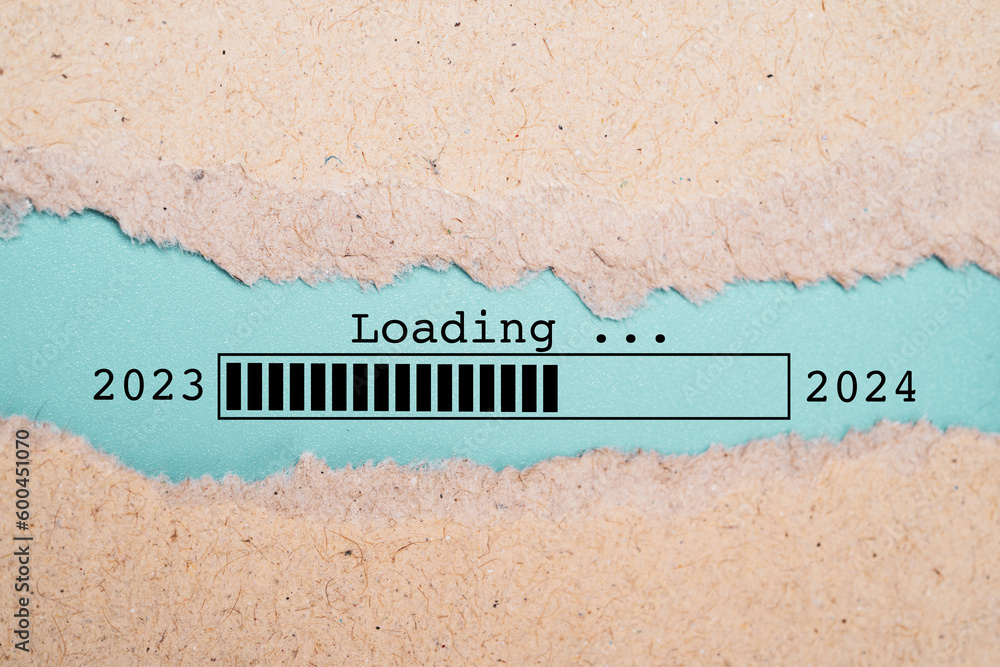 Loading ...

2023 2024

Adobe Stock | #600451070