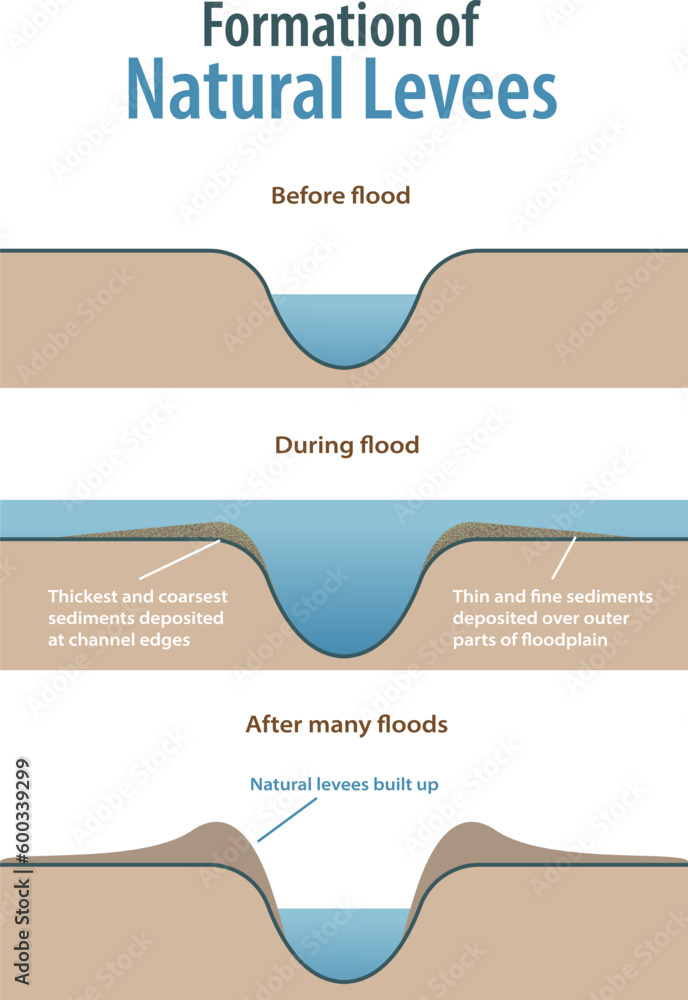 Formation of
Natural Levees

Before flood

During flood

Thickest and coarsest sediments deposited at channel edges

Thin and fine sediments deposited over outer parts of floodplain

After many floods

Natural levees built up

Adobe Stock | #600339299