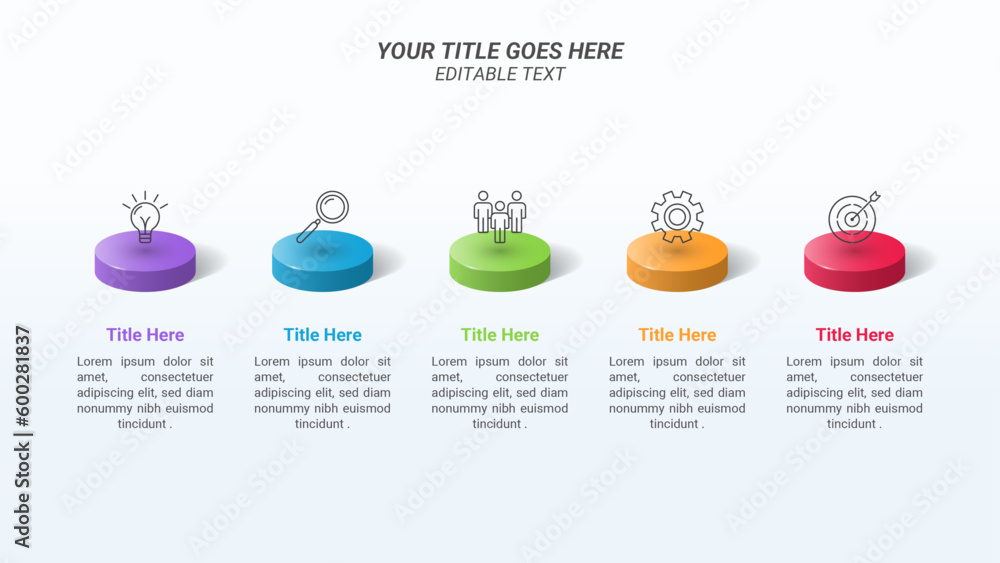 YOUR TITLE GOES HERE
EDITABLE TEXT

Title Here
Lorem ipsum dolor sit amet, consectetuer adipiscing elit, sed diam nonummy nibh euismod tincidunt .

Title Here
Lorem ipsum dolor sit amet, consectetuer adipiscing elit, sed diam nonummy nibh euismod tincidunt .

Title Here
Lorem ipsum dolor sit amet, consectetuer adipiscing elit, sed diam nonummy nibh euismod tincidunt .

Title Here
Lorem ipsum dolor sit amet, consectetuer adipiscing elit, sed diam nonummy nibh euismod tincidunt .

Title Here
Lorem ipsum dolor sit amet, consectetuer adipiscing elit, sed diam nonummy nibh euismod tincidunt .

Adobe Stock | #600281837