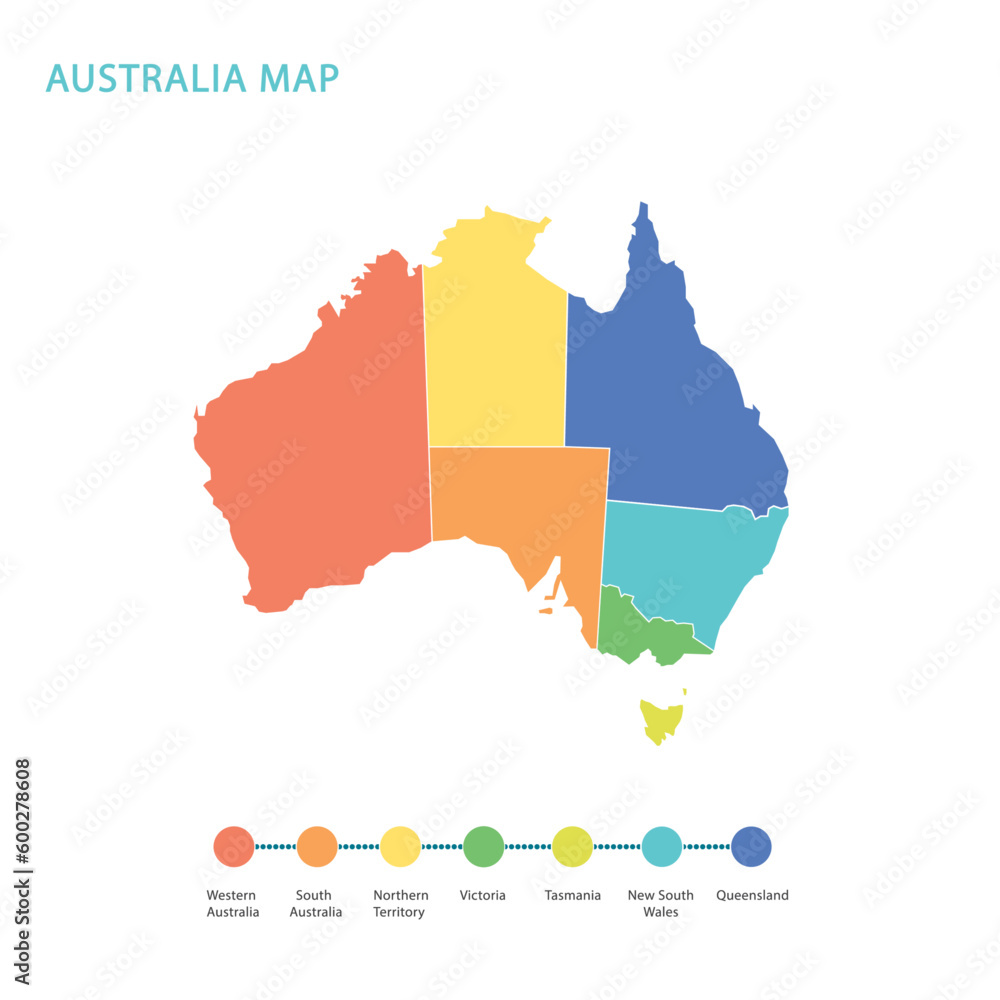 AUSTRALIA MAP

Western Australia
South Australia
Northern Territory
Victoria
Tasmania
New South Wales
Queensland

Adobe Stock | #600278608