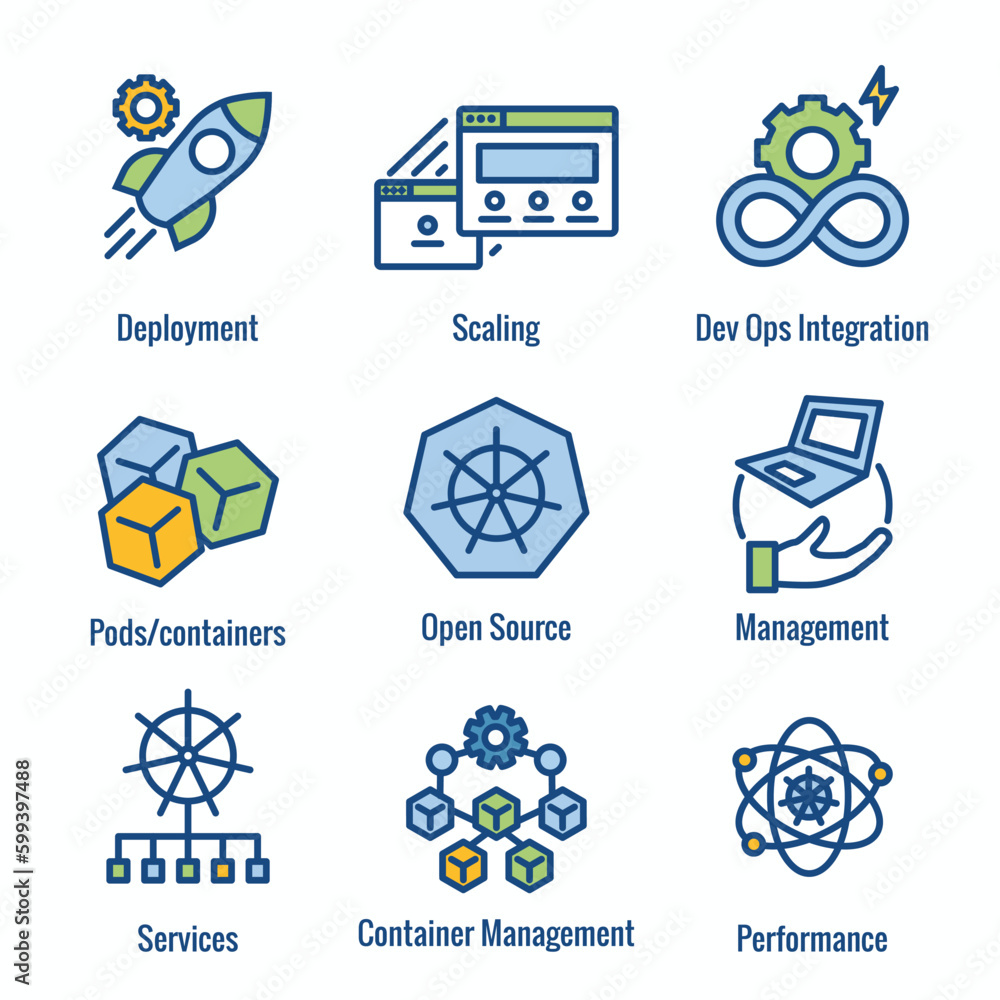 Deployment
Scaling
Dev Ops Integration
Pods/containers
Open Source
Management
Services
Container Management
Performance
Adobe Stock | #599397488