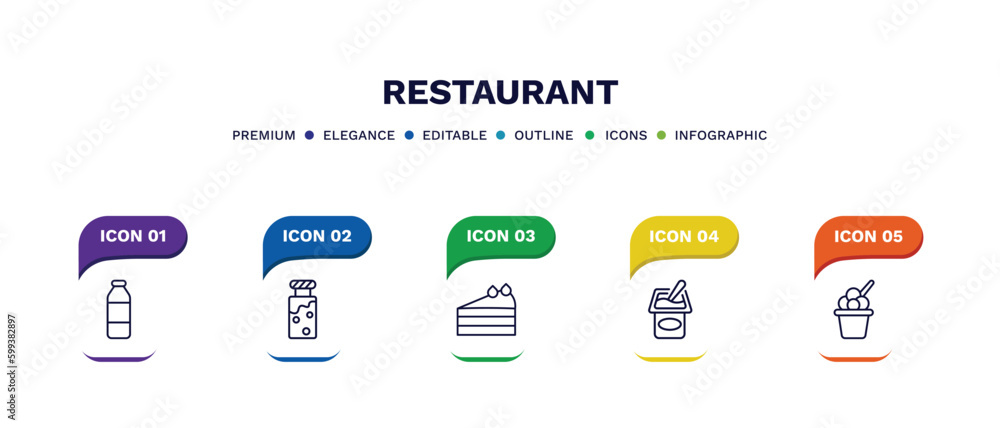 RESTAURANT

PREMIUM • ELEGANCE • EDITABLE • OUTLINE • ICONS • INFOGRAPHIC

ICON 01

ICON 02

ICON 03

ICON 04

ICON 05

599382897