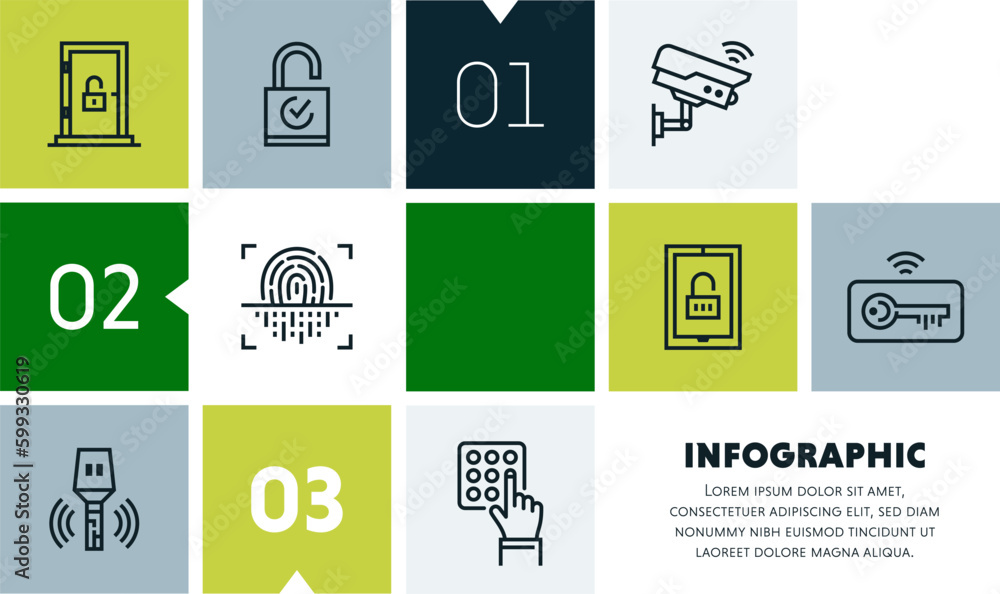 01

02

03

INFOGRAPHIC

LOREM IPSUM DOLOR SIT AMET, CONSECTETUER ADIPISCING ELIT, SED DIAM NONUMMY NIBH EUISMOD TINCIDUNT UT LAOREET DOLORE MAGNA ALIQUA.

Adobe Stock | #599330619