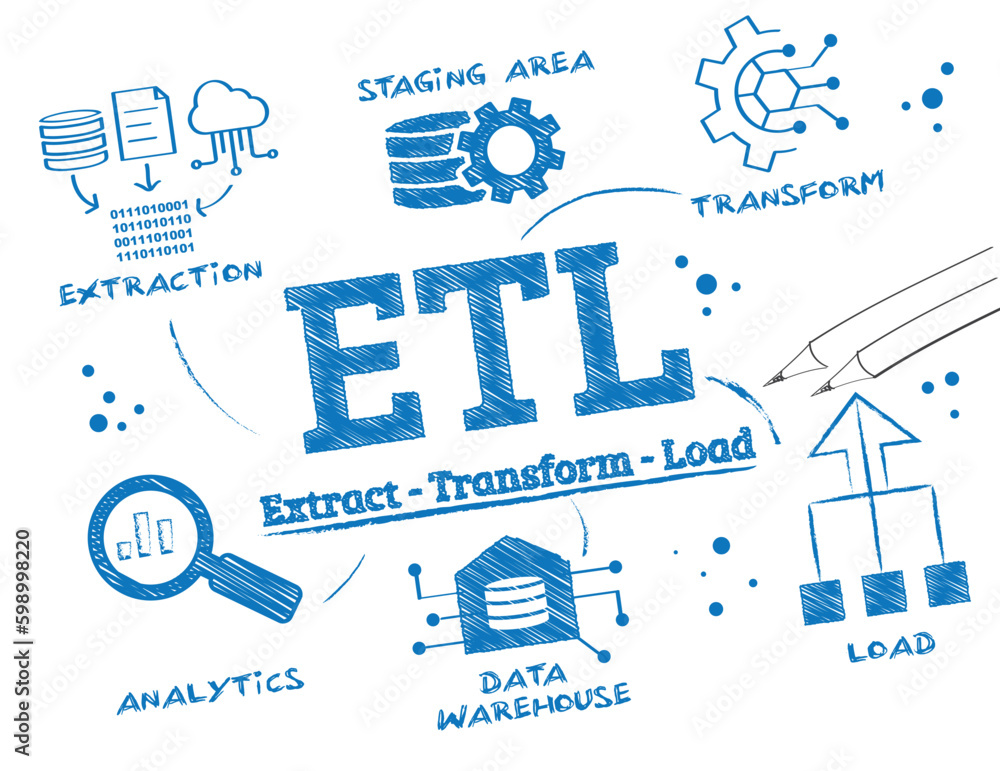 STAGING AREA

TRANSFORM

0111010001
1011010110
0011101001
1110110101

EXTRACTION

ETL

Extract - Transform - Load

ANALYTICS

DATA WAREHOUSE

LOAD

Adobe Stock | #598998220