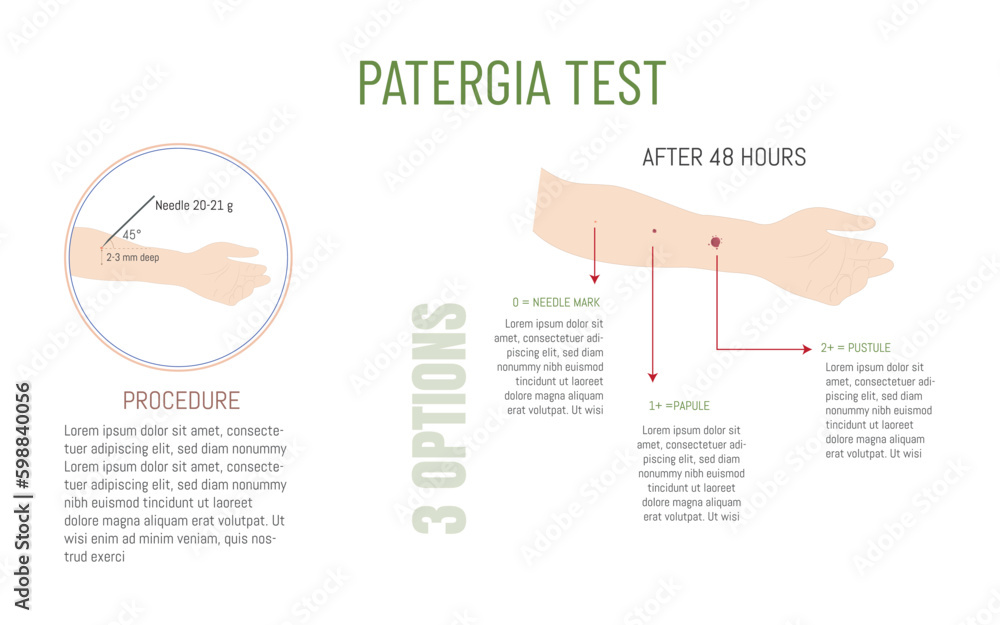 PATERGIA TEST

Needle 20-21 g
45°
2-3 mm deep

PROCEDURE
Lorem ipsum dolor sit amet, consectetuer adipiscing elit, sed diam nonummy Lorem ipsum dolor sit amet, consectetuer adipiscing elit, sed diam nonummy nibh euismod tincidunt ut laoreet dolore magna aliquam erat volutpat. Ut wisi enim ad minim veniam, quis nostrud exerci

3 OPTIONS

AFTER 48 HOURS

0 = NEEDLE MARK
Lorem ipsum dolor sit amet, consectetuer adipiscing elit, sed diam nonummy nibh euismod tincidunt ut laoreet dolore magna aliquam erat volutpat. Ut wisi

1+ =PAPULE
Lorem ipsum dolor sit amet, consectetuer adipiscing elit, sed diam nonummy nibh euismod tincidunt ut laoreet dolore magna aliquam erat volutpat. Ut wisi

2+ = PUSTULE
Lorem ipsum dolor sit amet, consectetuer adipiscing elit, sed diam nonummy nibh euismod tincidunt ut laoreet dolore magna aliquam erat volutpat. Ut wisi

Adobe Stock | #598840056