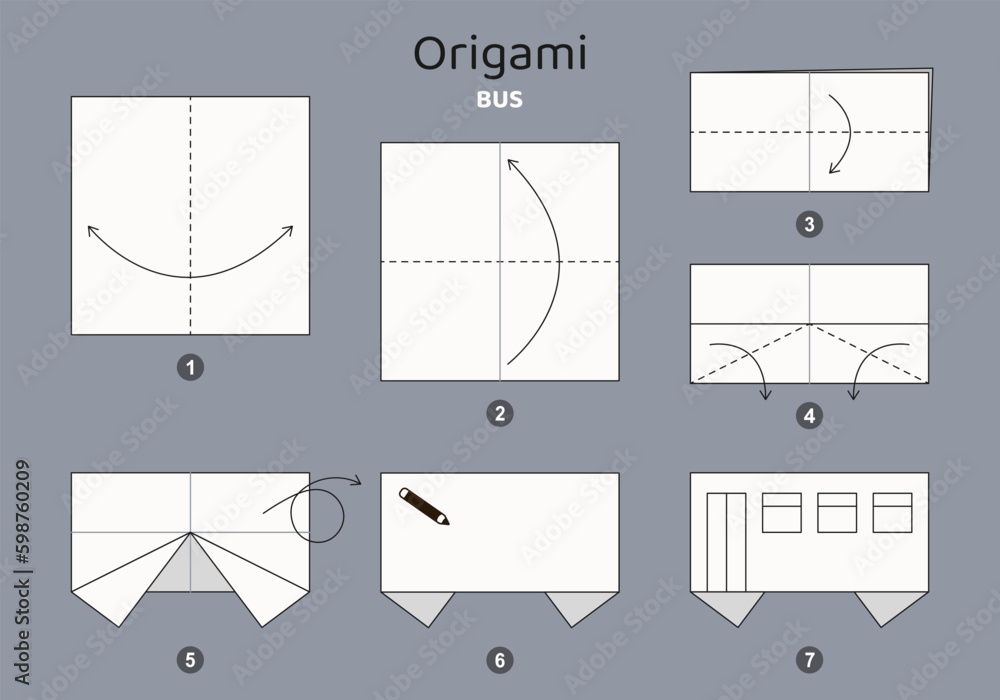 Origami

BUS

1

2

3

4

5

6

7

Adobe Stock | #598760209