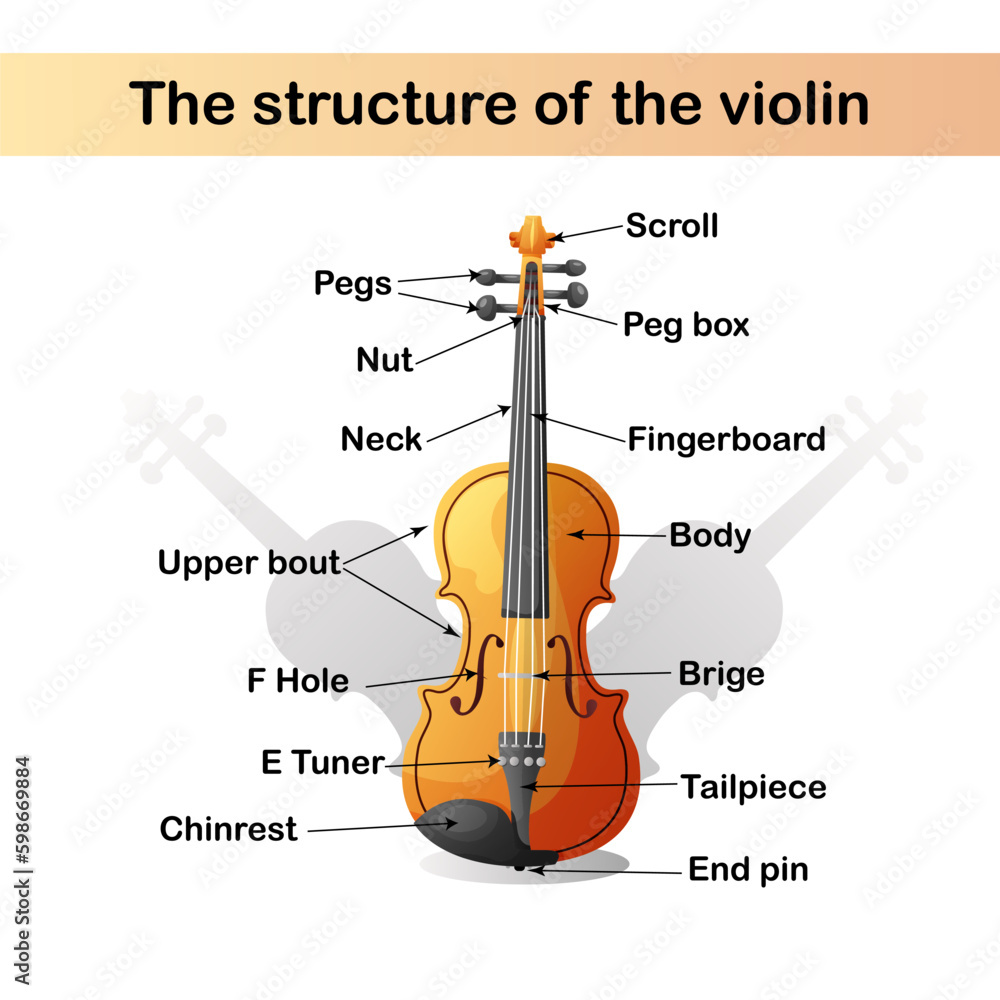 The structure of the violin

Scroll
Pegs
Peg box
Nut
Neck
Fingerboard
Body
Upper bout
F Hole
Brige
E Tuner
Tailpiece
Chinrest
End pin

Adobe Stock | #598669884