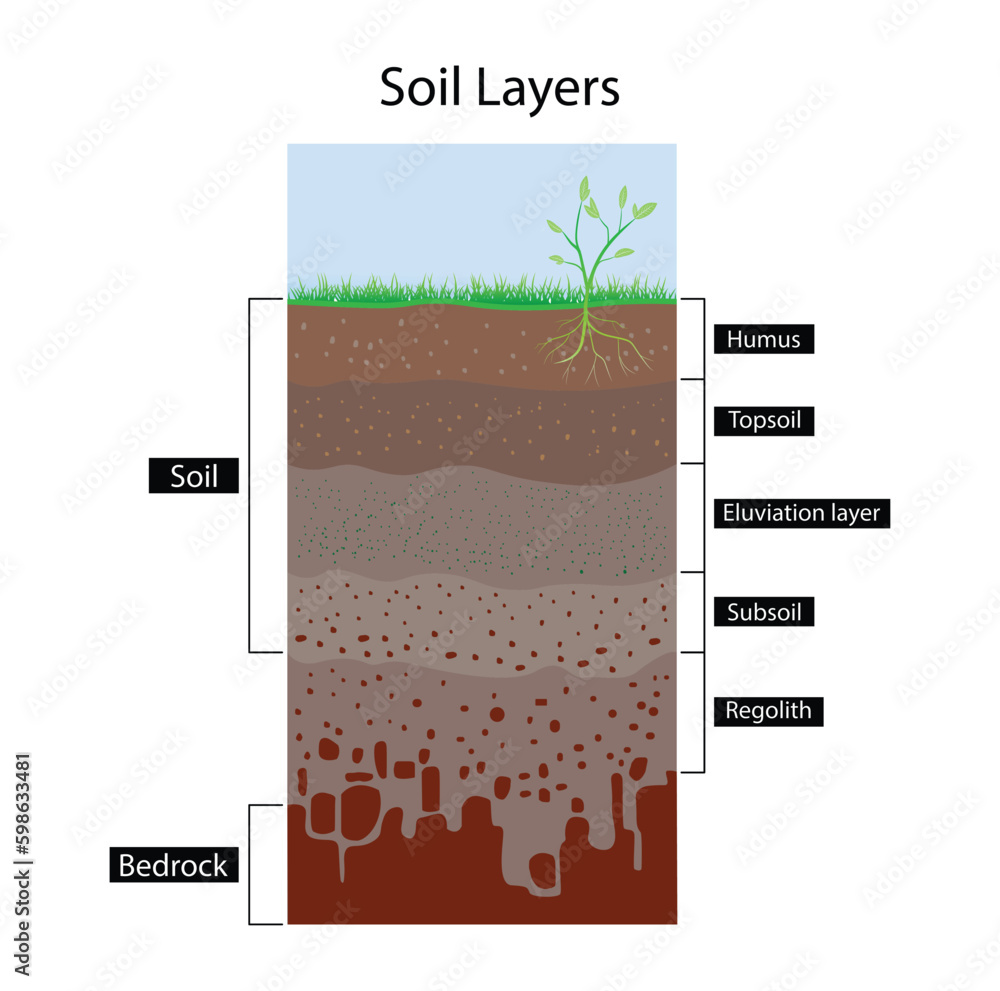 Soil Layers

Soil

Bedrock

Humus

Topsoil

Eluviation layer

Subsoil

Regolith

Adobe Stock | #598633481