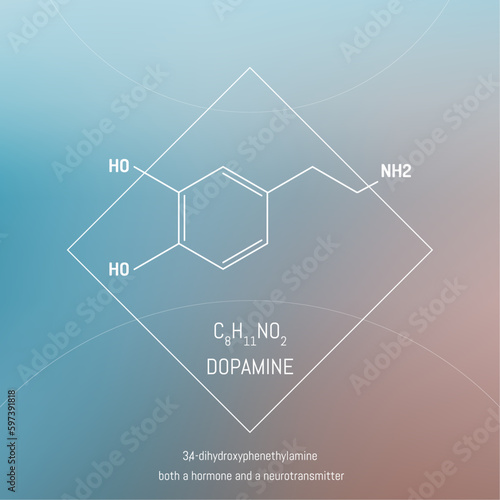 HO

HO

NH2

$C_8H_{11}NO_2$

DOPAMINE

3,4-dihydroxyphenethylamine

both a hormone and a neurotransmitter

Adobe Stock | #597391818

Adobe Stock