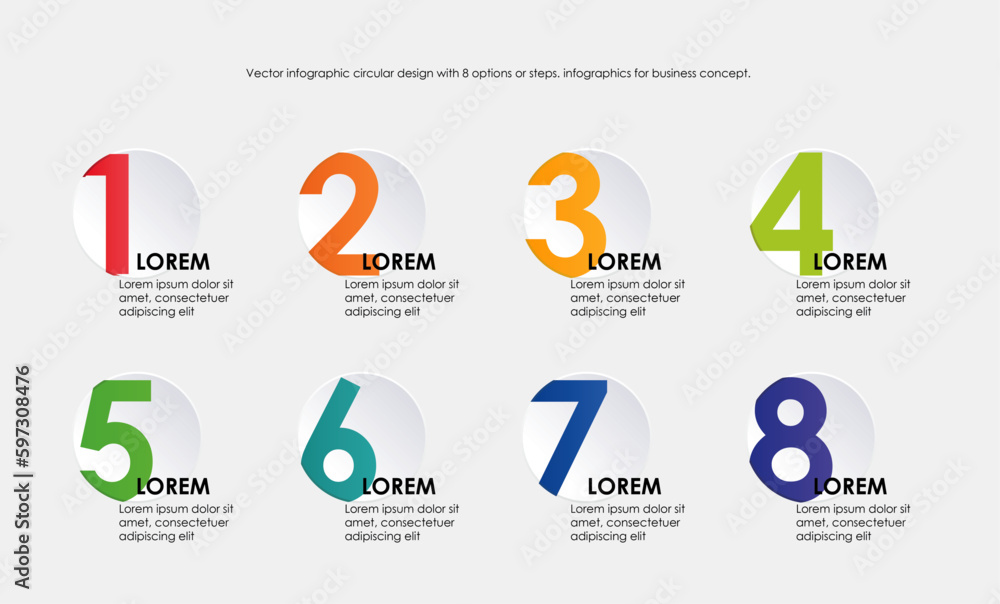 Vector infographic circular design with 8 options or steps. infographics for business concept.

1
LOREM
Lorem ipsum dolor sit amet, consectetuer adipiscing elit

2
LOREM
Lorem ipsum dolor sit amet, consectetuer adipiscing elit

3
LOREM
Lorem ipsum dolor sit amet, consectetuer adipiscing elit

4
LOREM
Lorem ipsum dolor sit amet, consectetuer adipiscing elit

5
LOREM
Lorem ipsum dolor sit amet, consectetuer adipiscing elit

6
LOREM
Lorem ipsum dolor sit amet, consectetuer adipiscing elit

7
LOREM
Lorem ipsum dolor sit amet, consectetuer adipiscing elit

8
LOREM
Lorem ipsum dolor sit amet, consectetuer adipiscing elit

Adobe Stock | #597308476