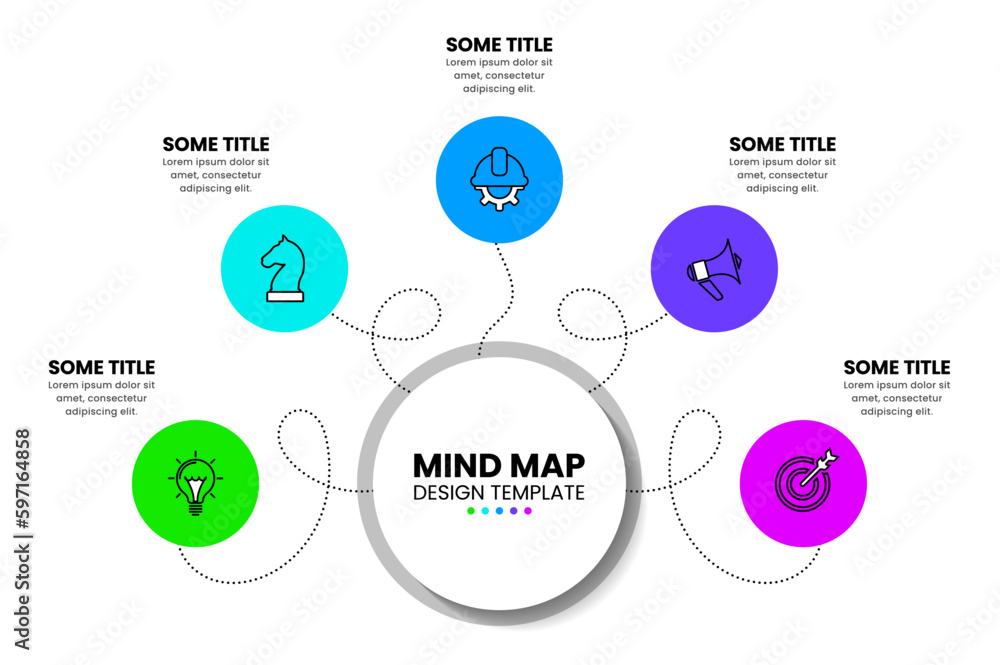 SOME TITLE
Lorem ipsum dolor sit amet, consectetur adipiscing elit.

SOME TITLE
Lorem ipsum dolor sit amet, consectetur adipiscing elit.

SOME TITLE
Lorem ipsum dolor sit amet, consectetur adipiscing elit.

SOME TITLE
Lorem ipsum dolor sit amet, consectetur adipiscing elit.

SOME TITLE
Lorem ipsum dolor sit amet, consectetur adipiscing elit.

MIND MAP
DESIGN TEMPLATE

Adobe Stock | #597164858